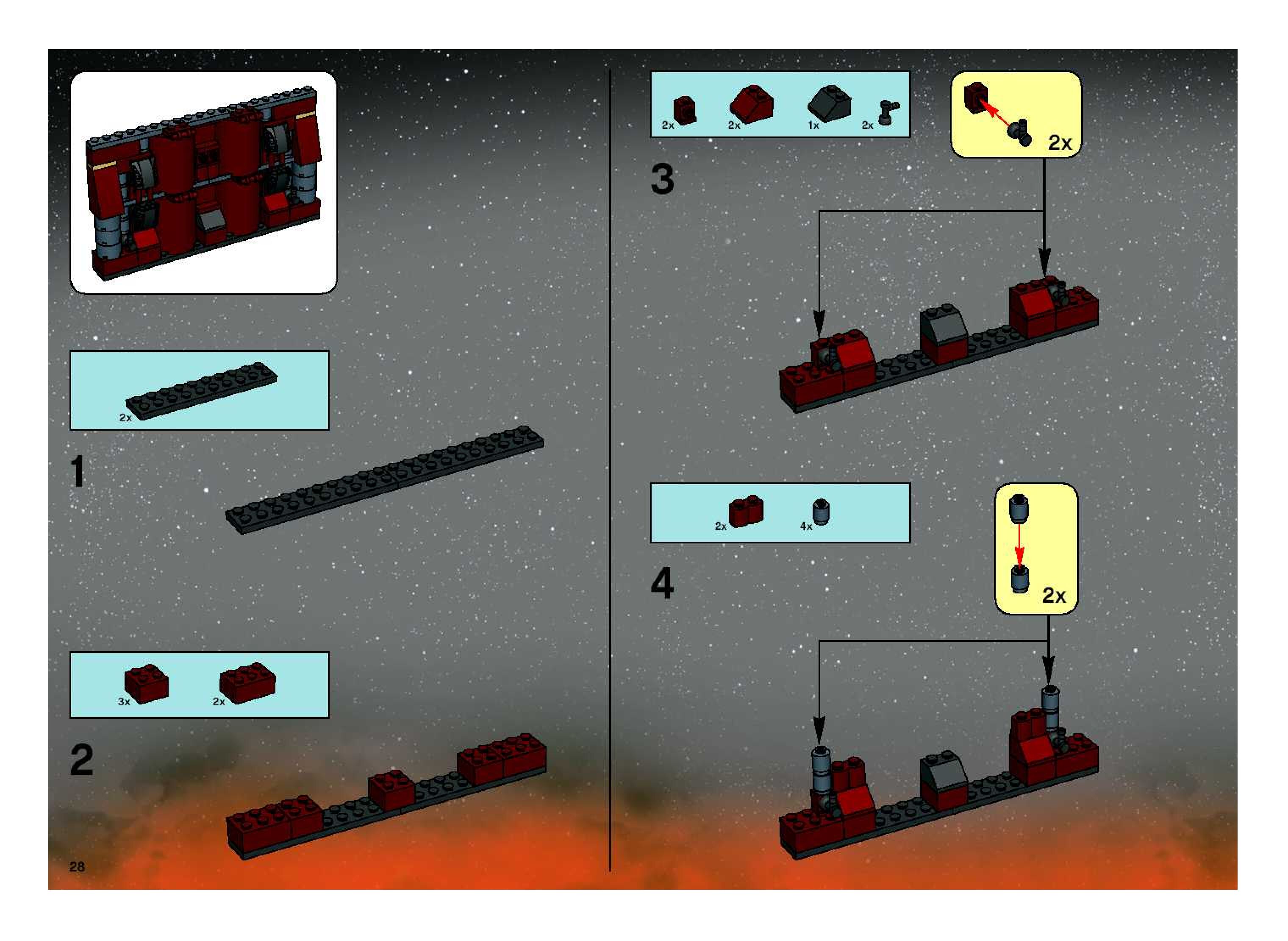 2x

1

3x 2x

2

28

2x 2x 1x 2x

2x

3

2x 4x

2x

4