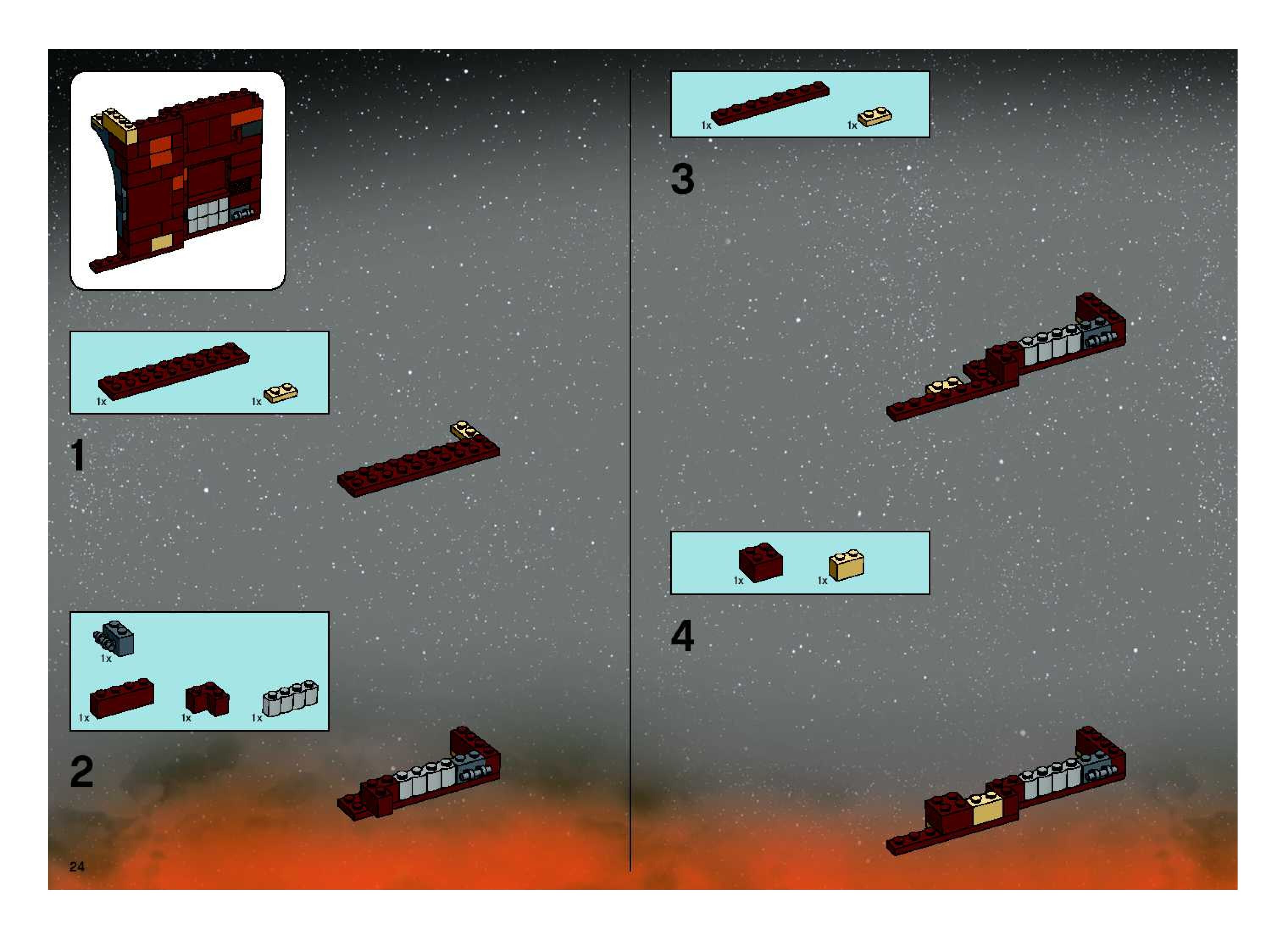 1x 1x

1

1x

1x 1x 1x

2

24

1x 1x

3

1x 1x

4