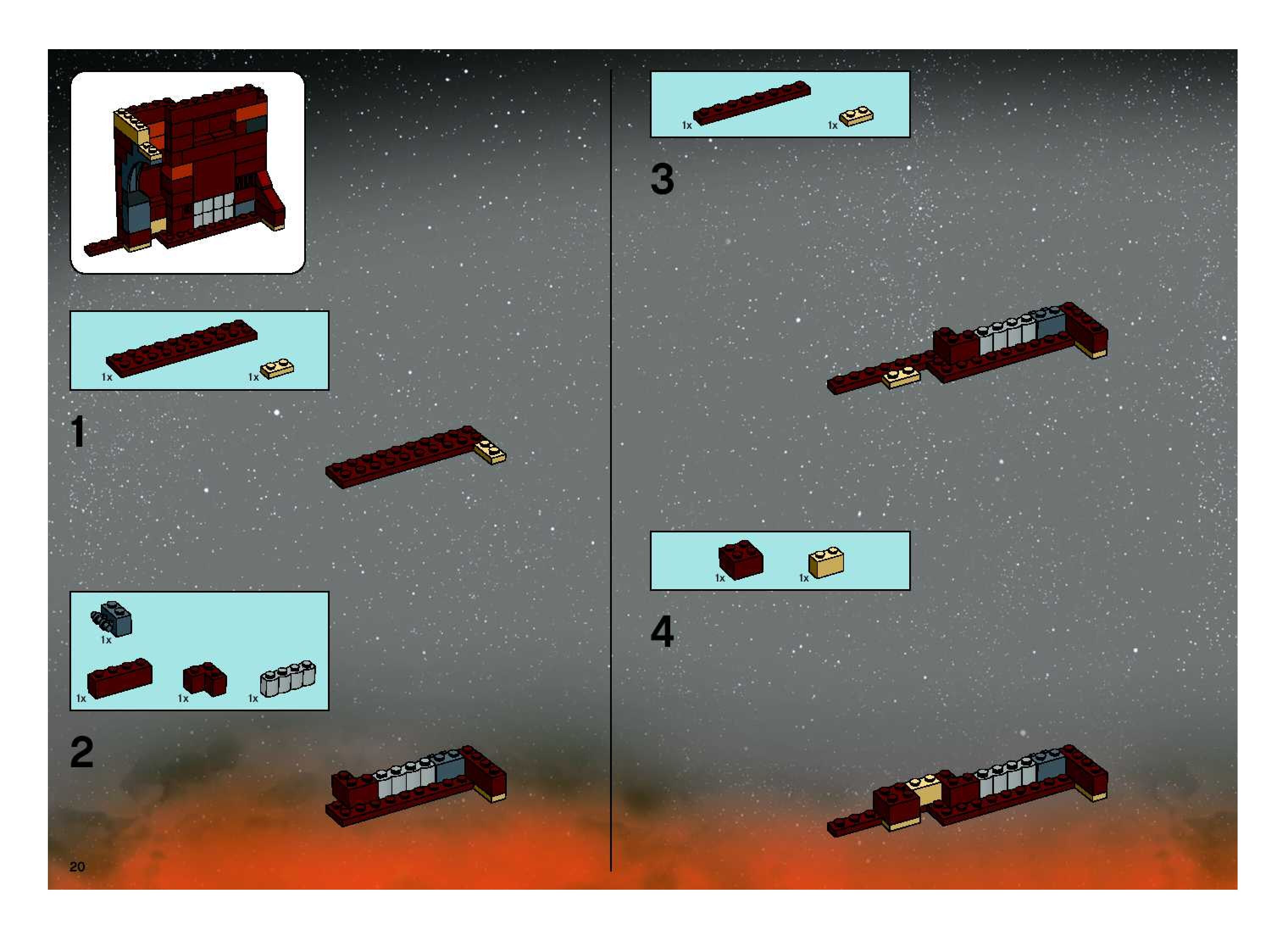 1x 1x

1

1x

1x 1x 1x

2

20

1x 1x

3

1x 1x

4