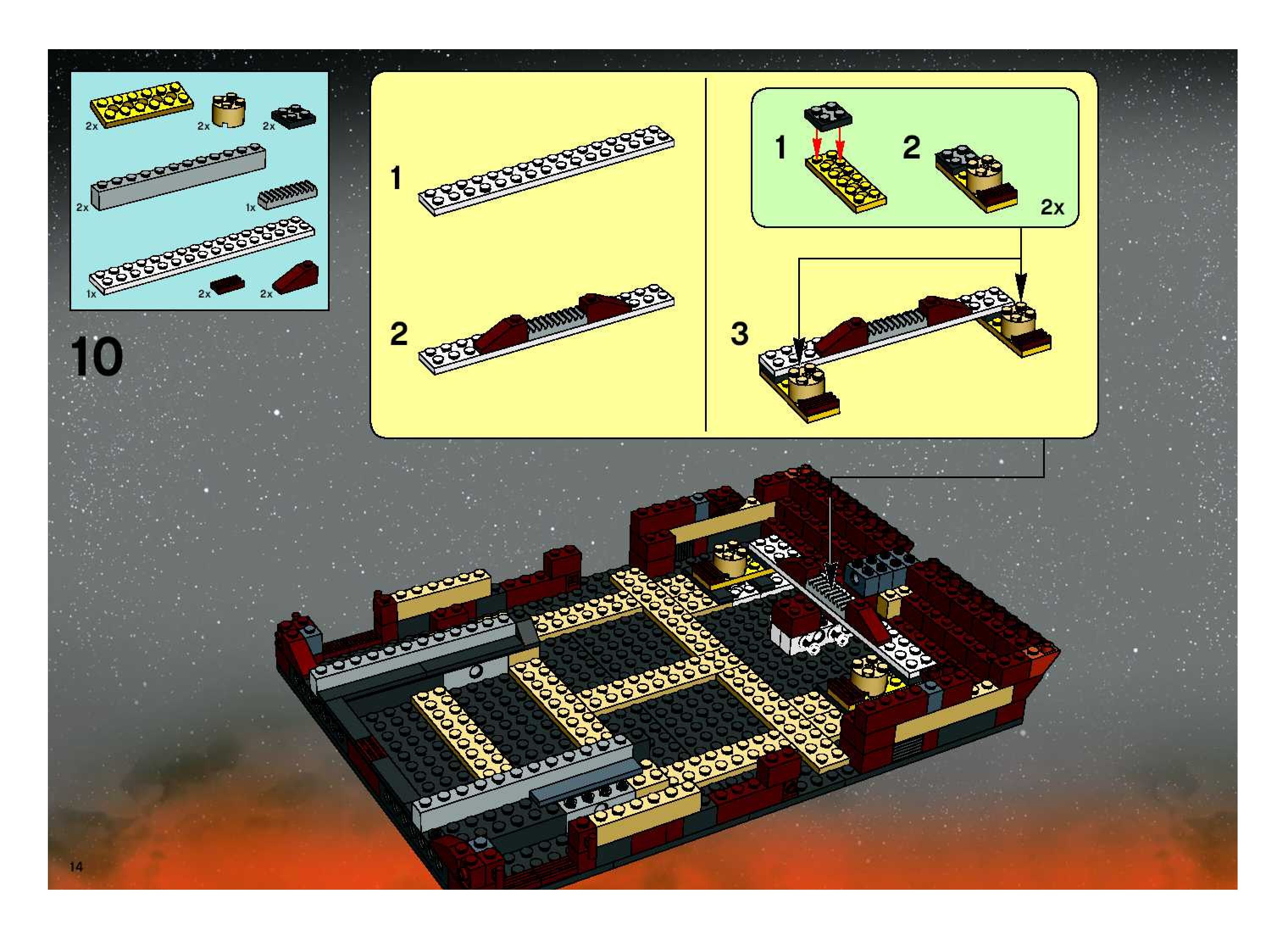 2x
2x
2x
2x
1x
1x
2x
2x

10

1

2

1

2

2x

3

14