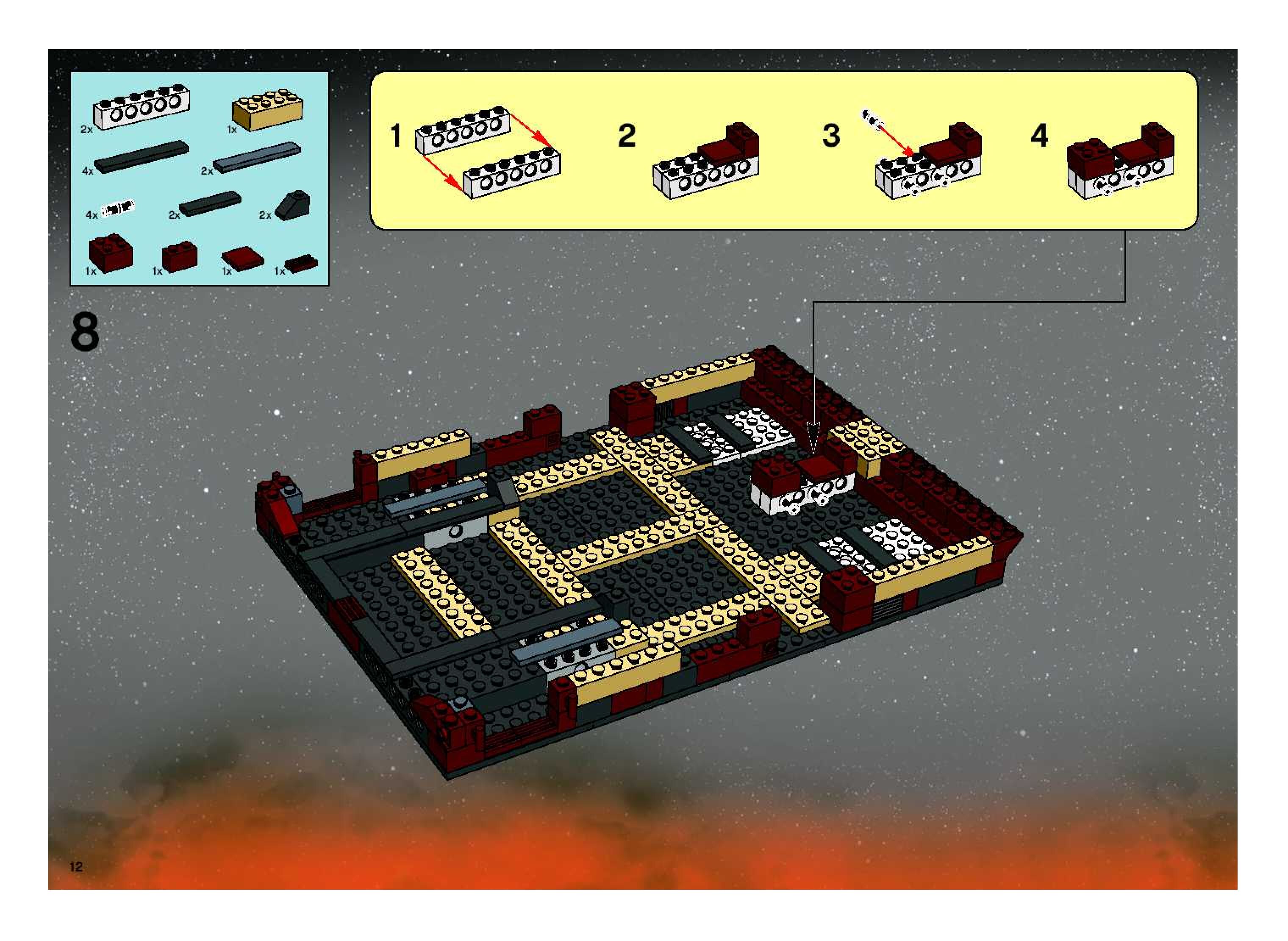 2x
1x
4x
2x
4x
2x
2x
1x
1x
1x
1x

1
2
3
4

8

12