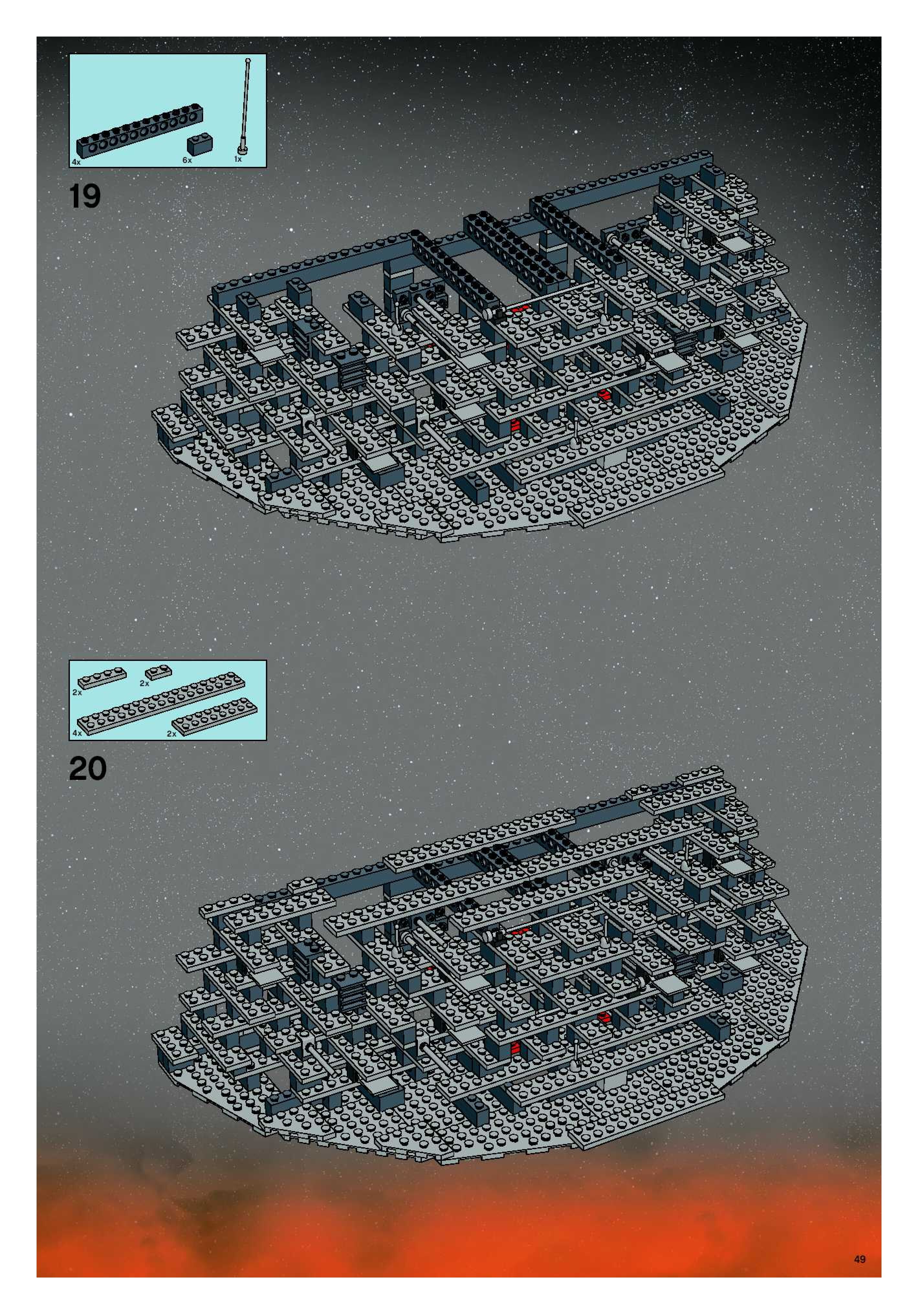 4x
6x
1x

19

2x
2x
4x
2x

20

49