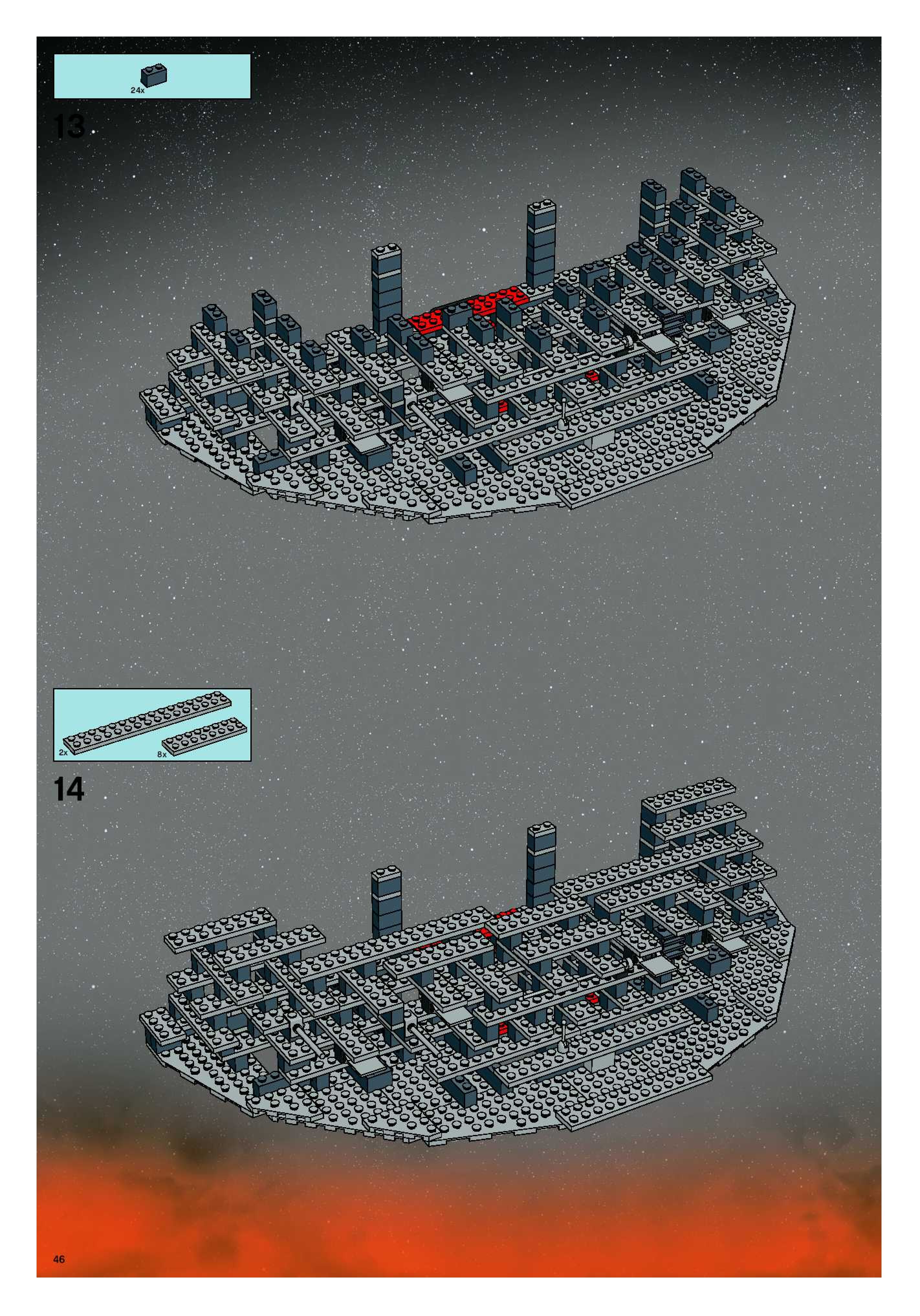 24x

13

2x

8x

14

46