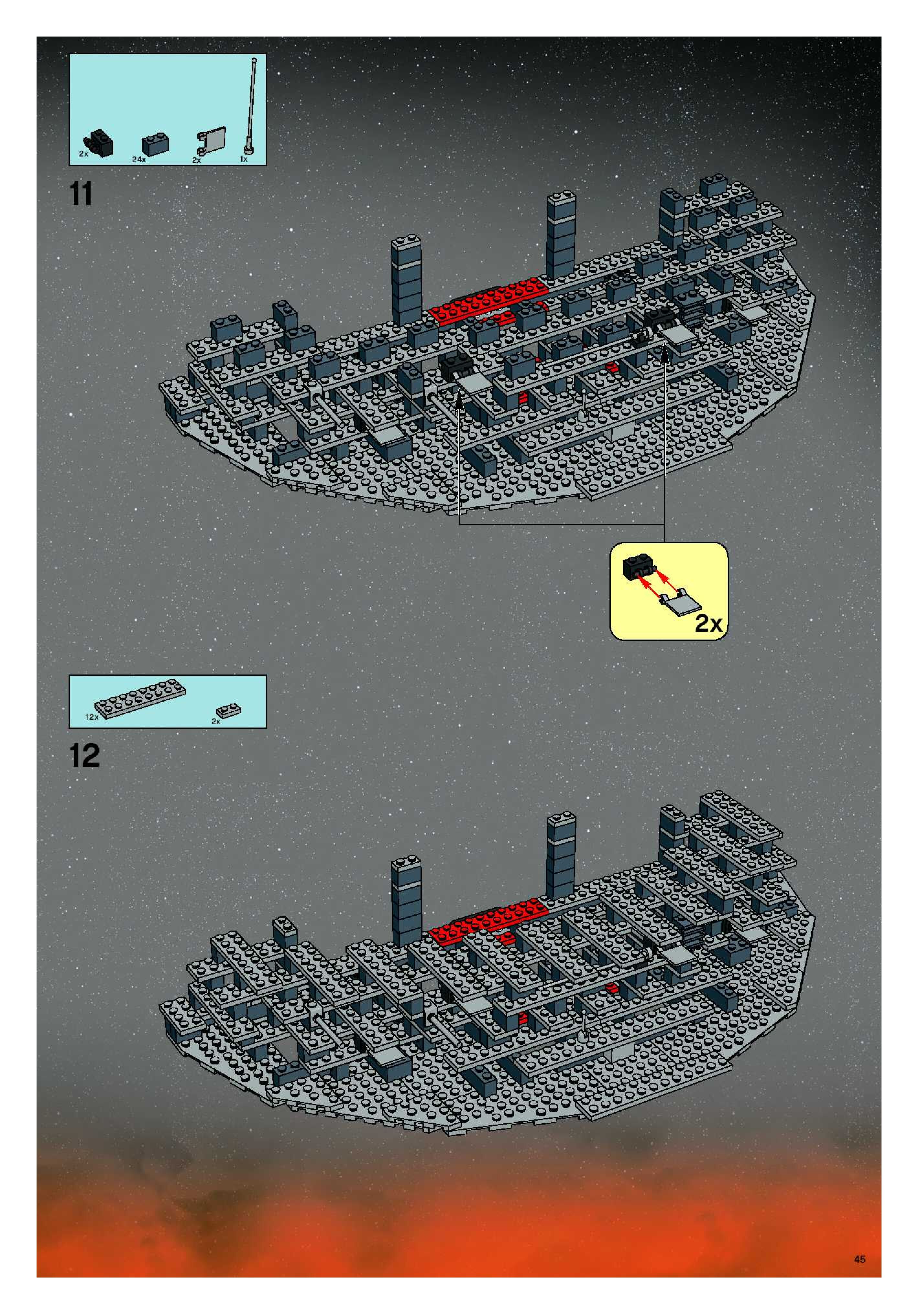 2x 24x 2x 1x

11

2x

12x 2x

12

45