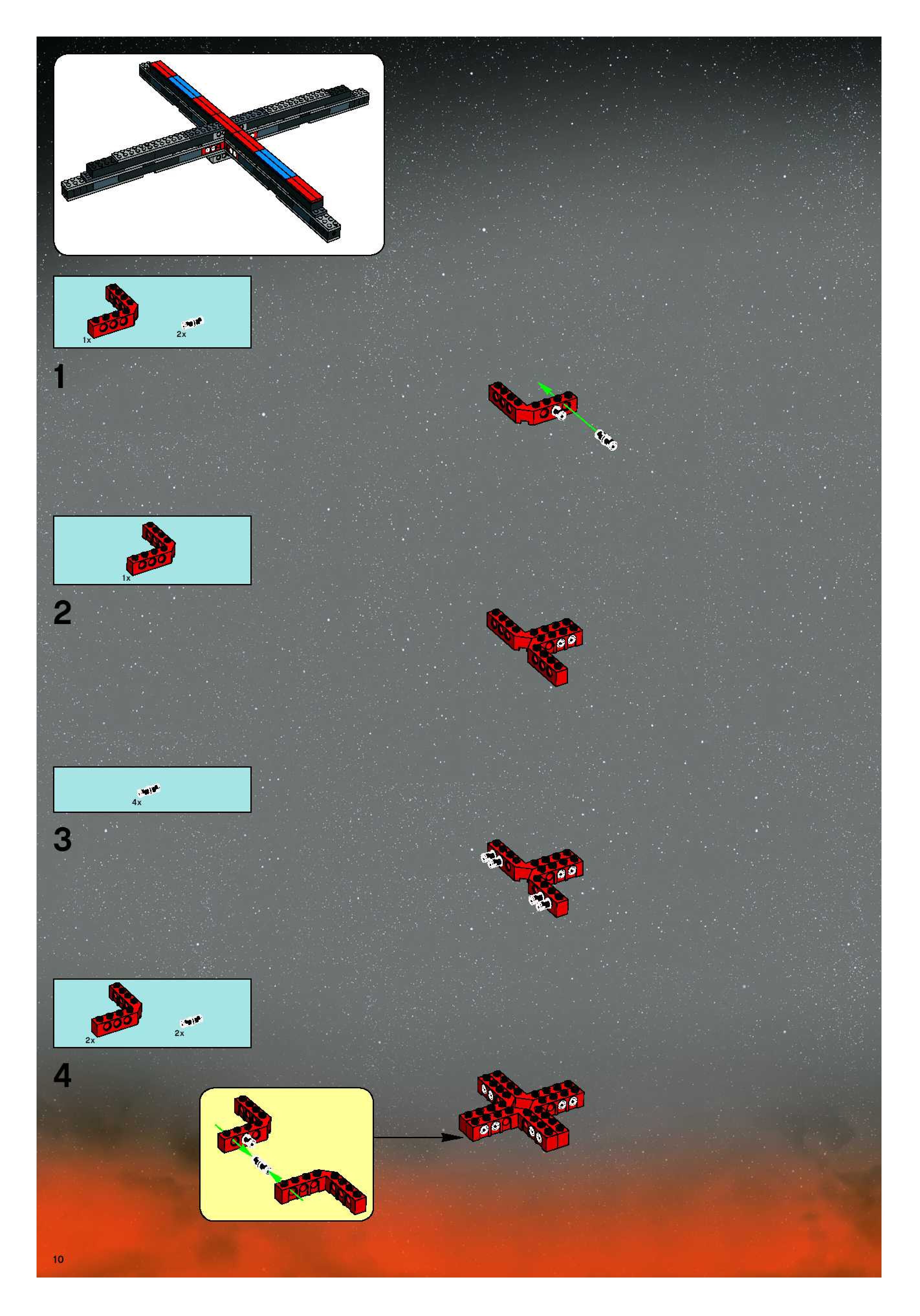 1x
2x

1

1x

2

4x

3

2x
2x

4

10