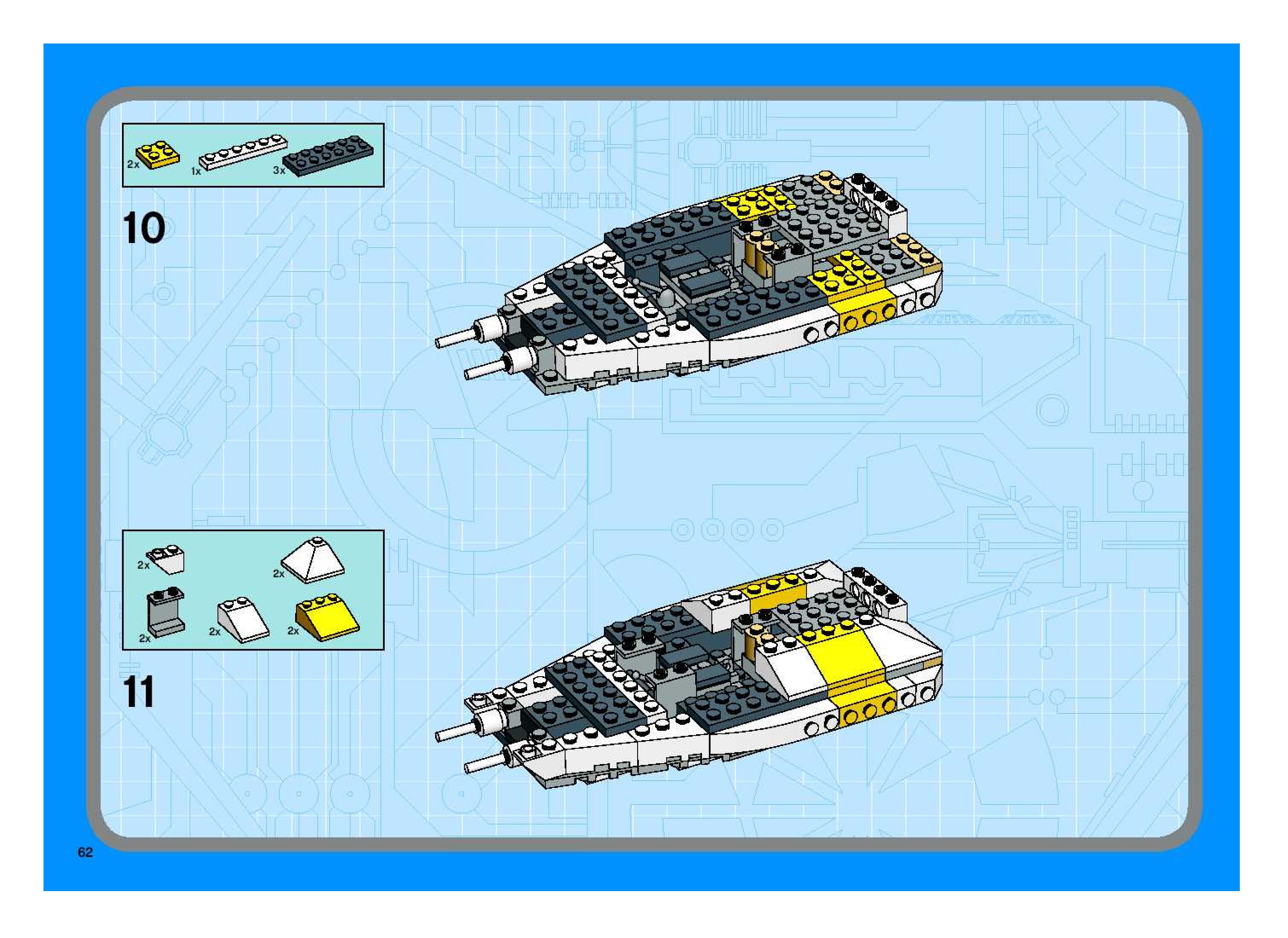 2x 1x 3x

10

2x 2x
2x 2x 2x

11

62