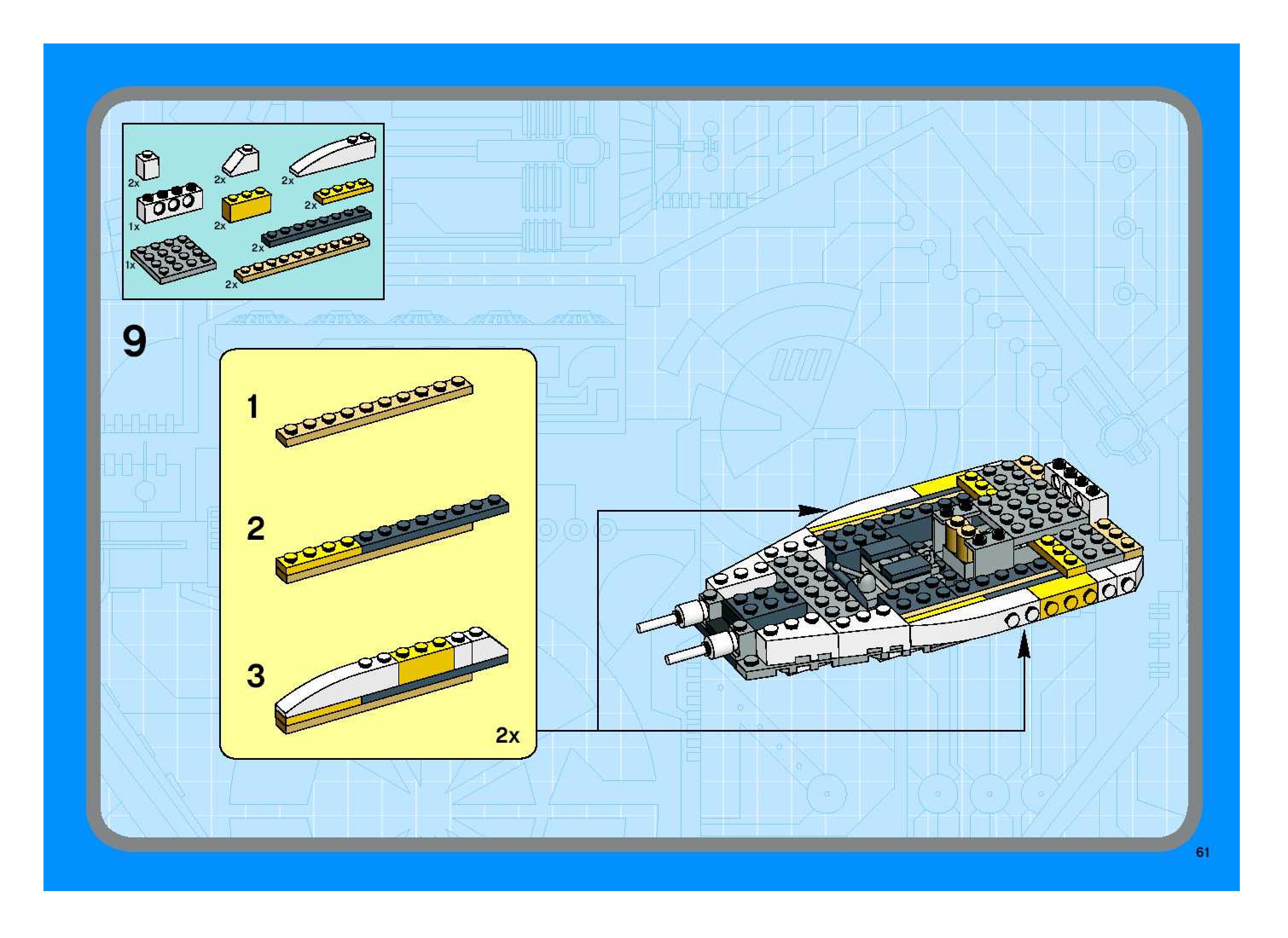 2x
2x
2x
1x
2x
2x
2x
1x
2x

9

1

2

3

2x

61