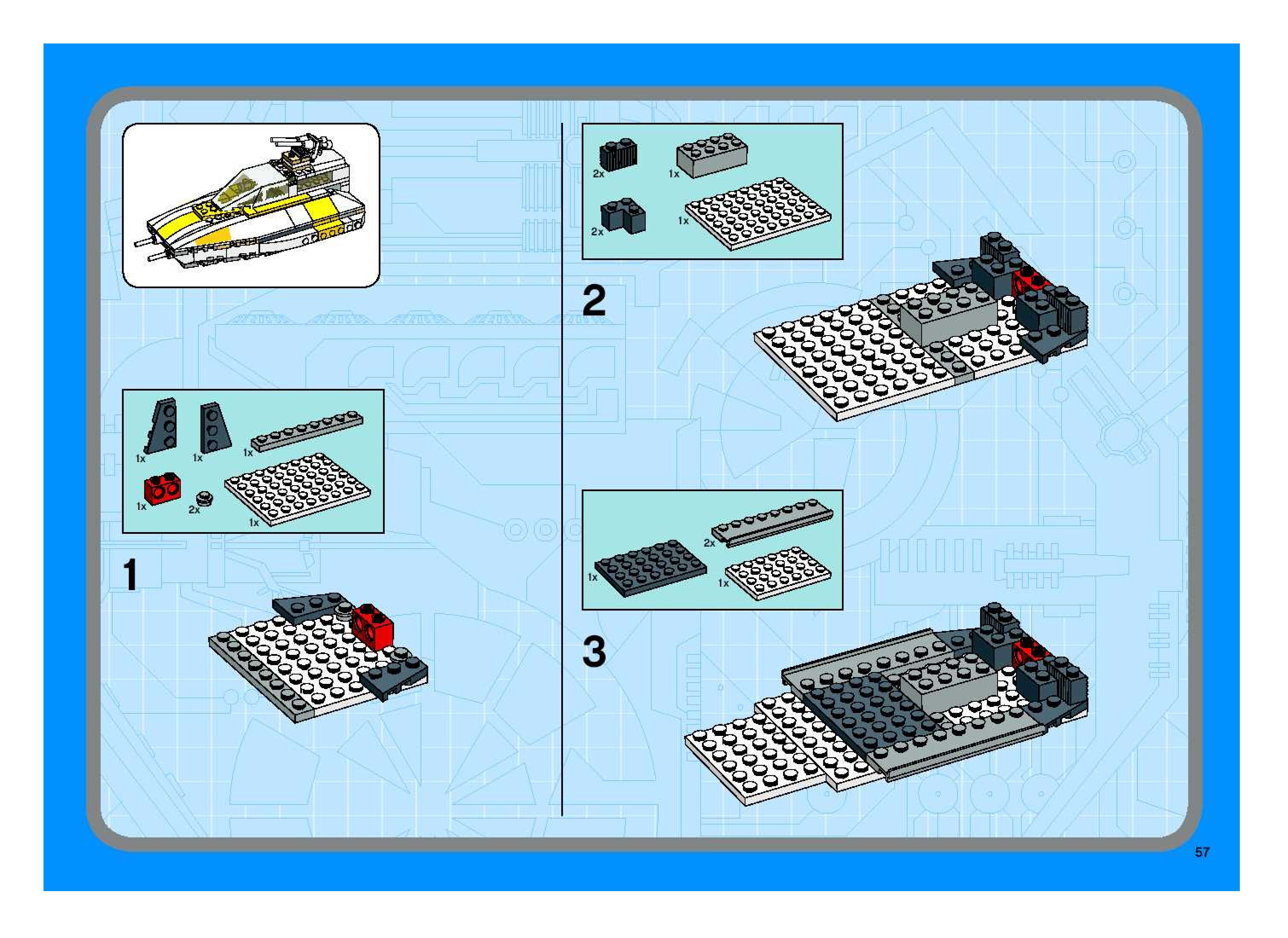 1x
1x
1x
1x
2x
1x

1

2x
1x
2x
1x

2

2x
1x
1x

3

57