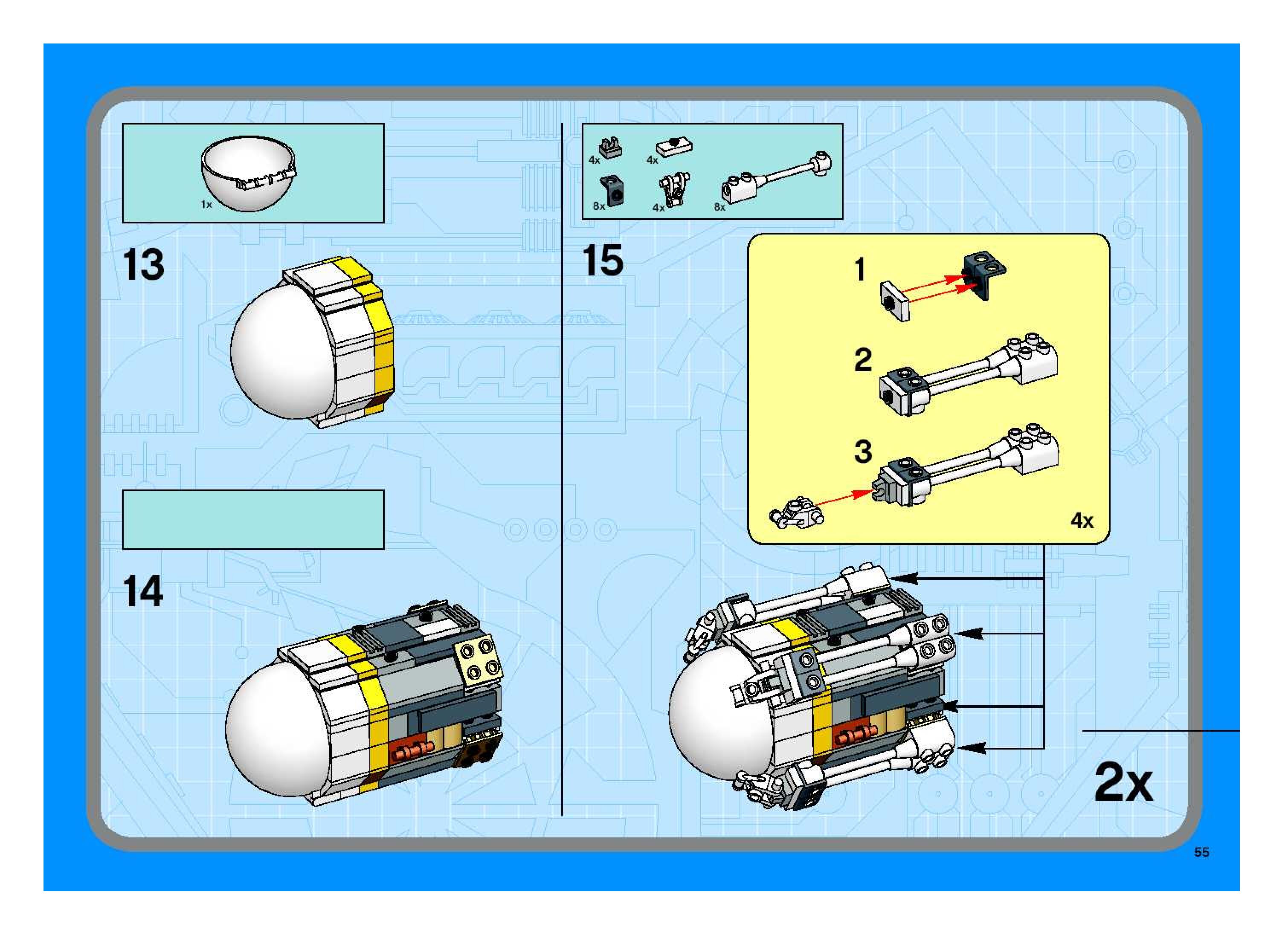 1x

13

14

4x 4x
8x 4x 8x

15

1

2

3

4x

2x

55