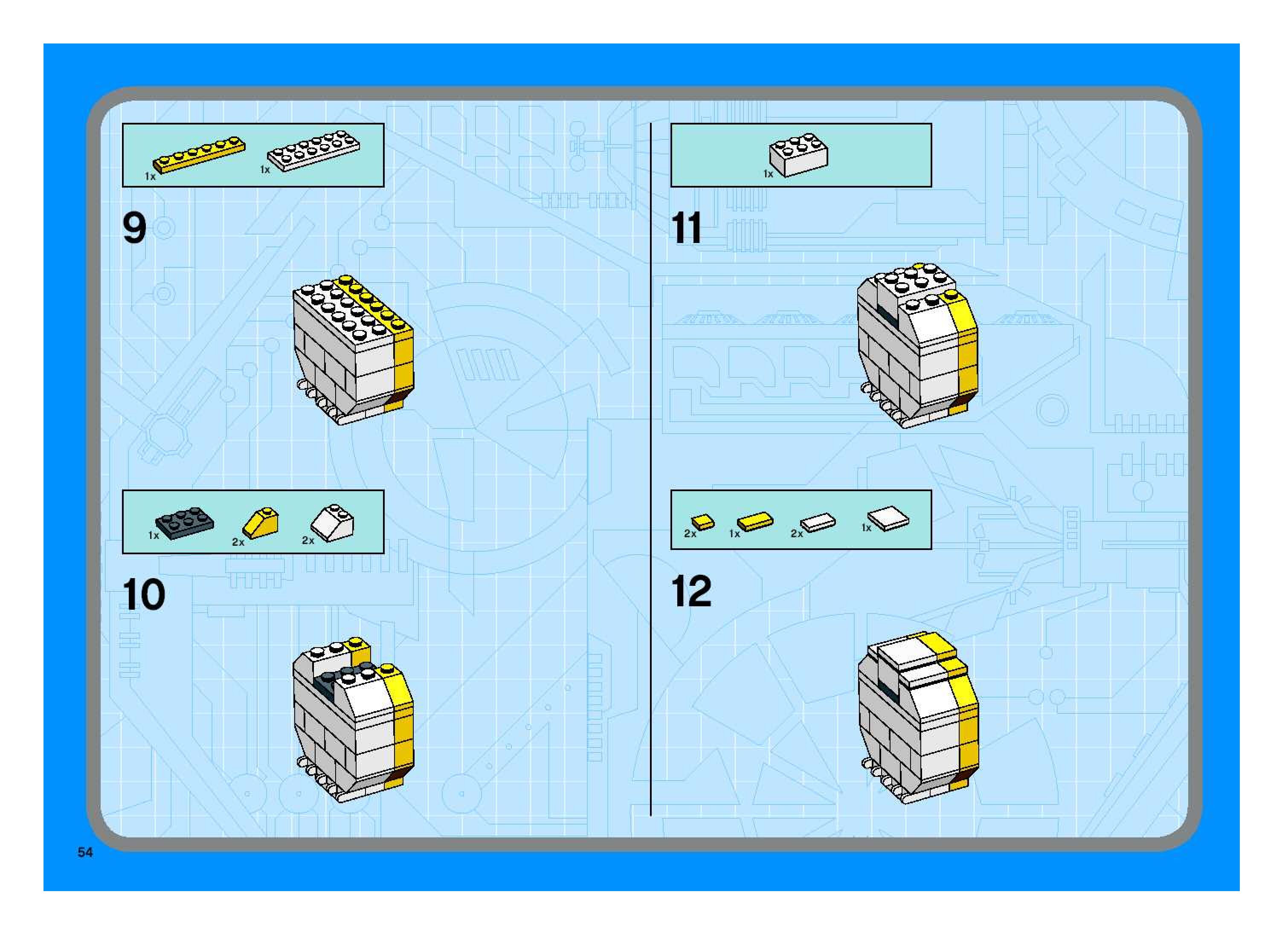 1x 1x

9

1x 2x 2x

10

1x

11

2x 1x 2x 1x

12

54