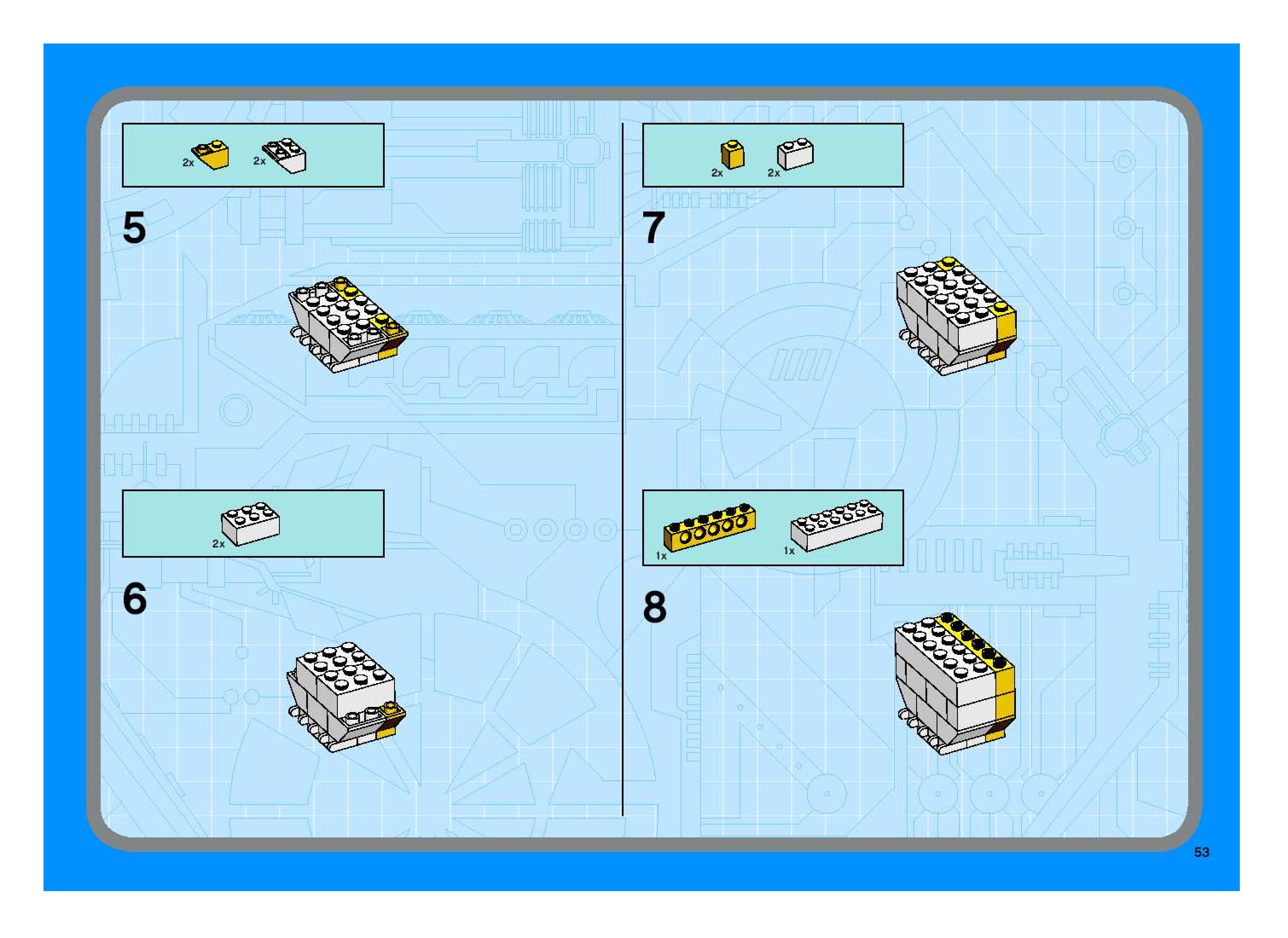 2x 2x

5

2x

6

2x 2x

7

1x 1x

8

53