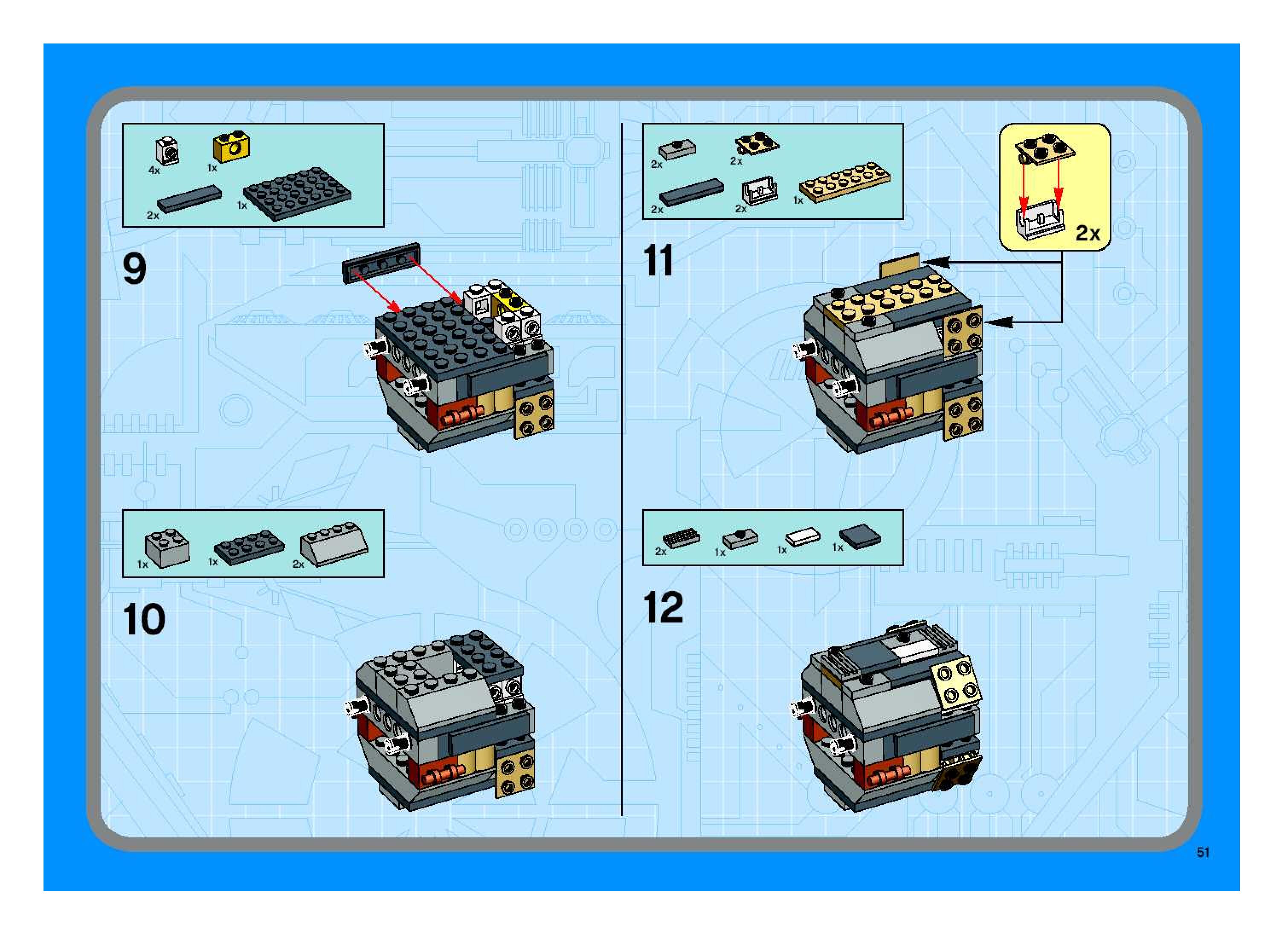 4x 1x
2x 1x

9

1x 1x 2x

10

2x 2x
2x 2x 1x

2x

11

2x 1x 1x 1x

12

51