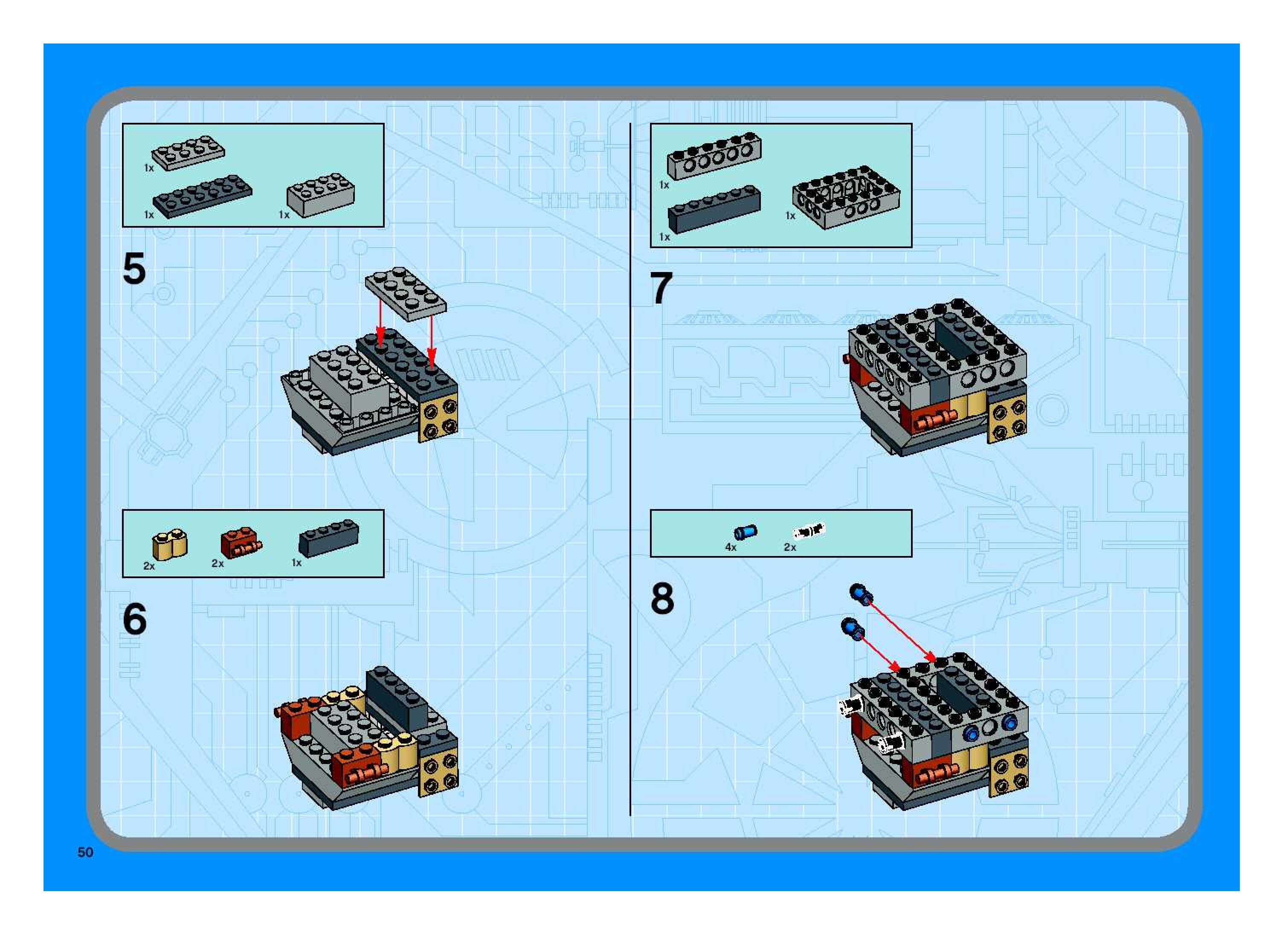 1x

1x

1x

5

2x

2x

1x

6

1x

1x

1x

7

4x

2x

8

50