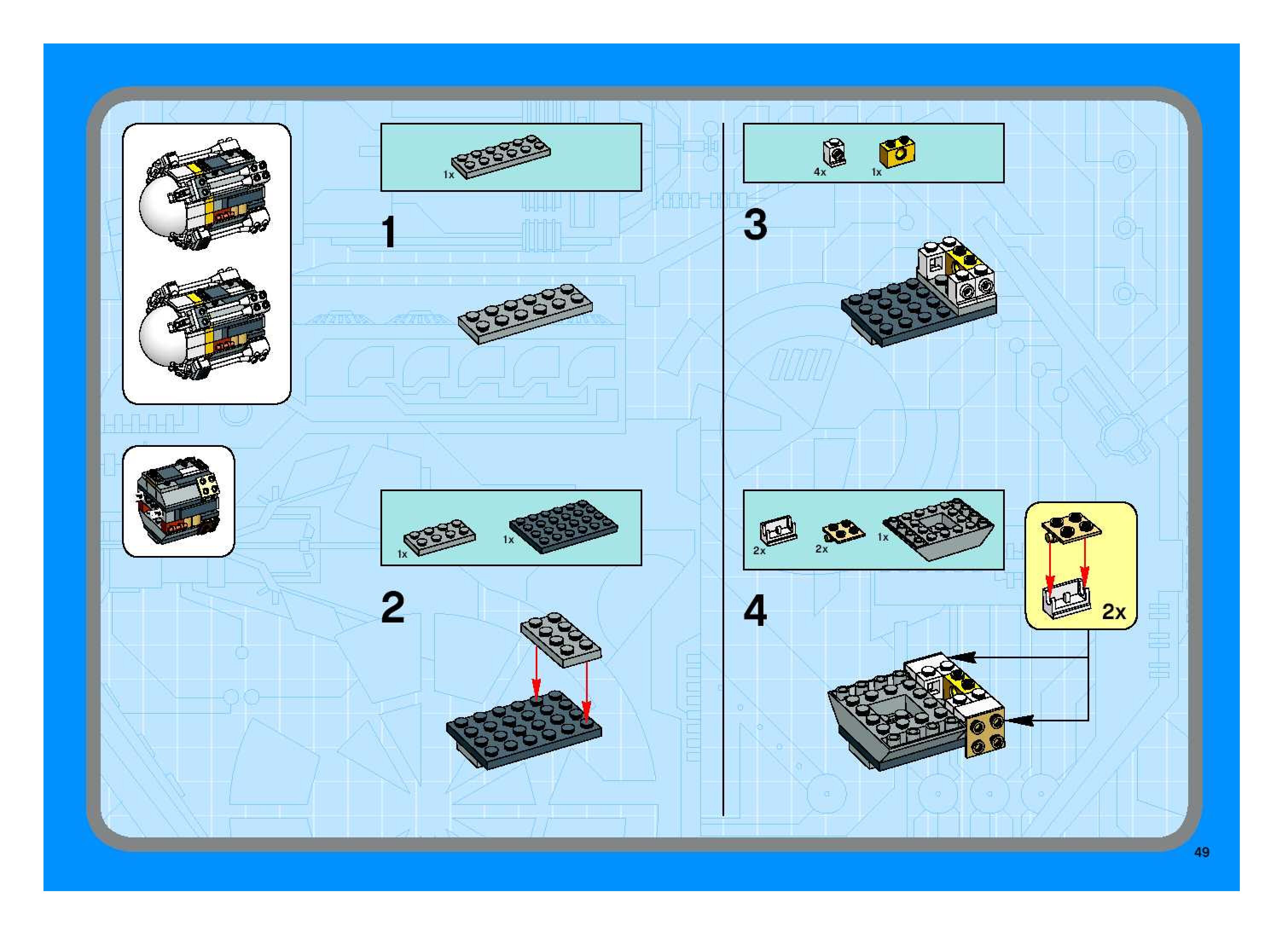 1x

1

1x 1x

2

4x 1x

3

2x 2x 1x

2x

4

49