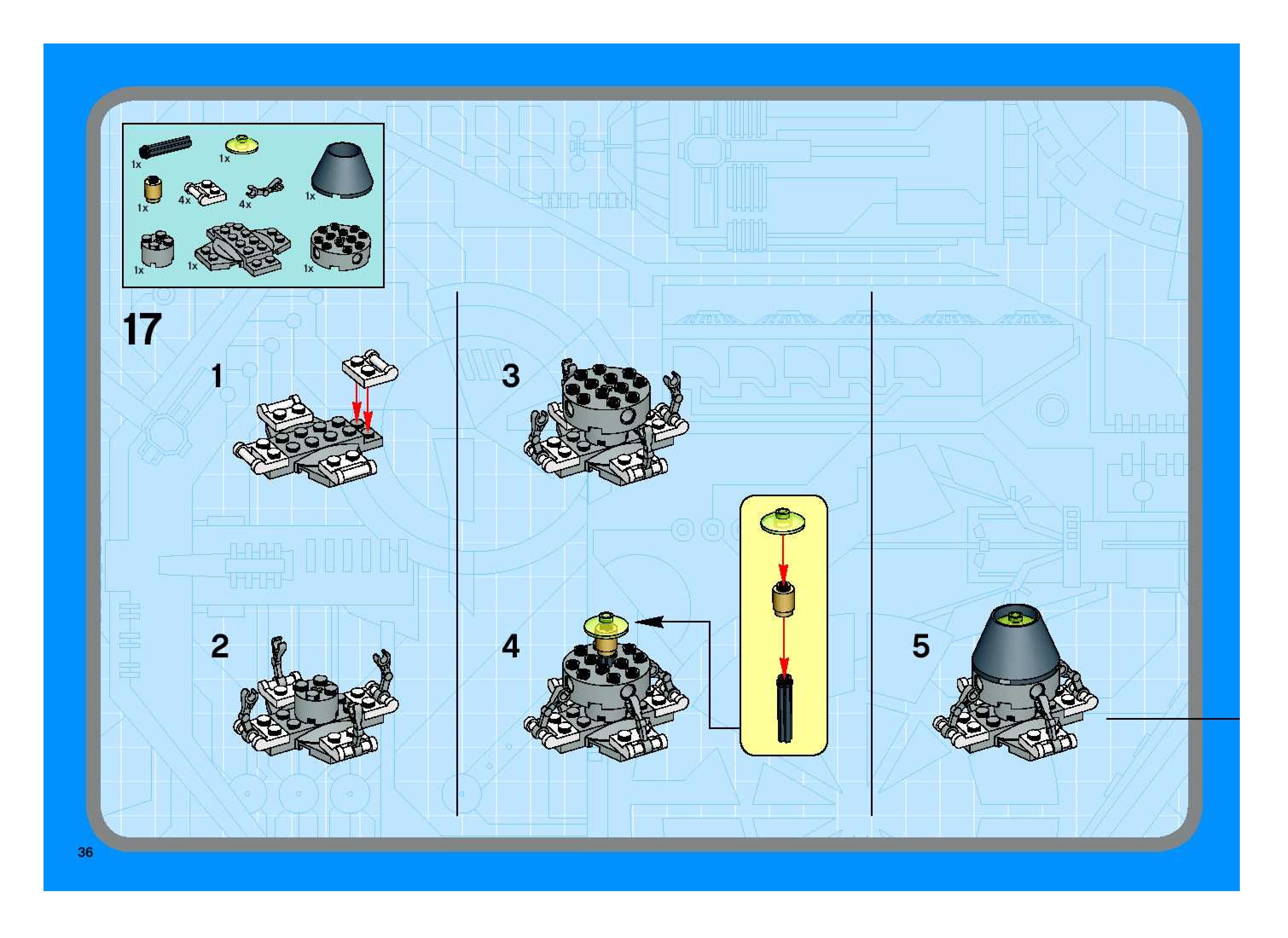 1x
1x
1x
1x
4x
4x
1x
1x
1x

17

1

2

3

4

5

36