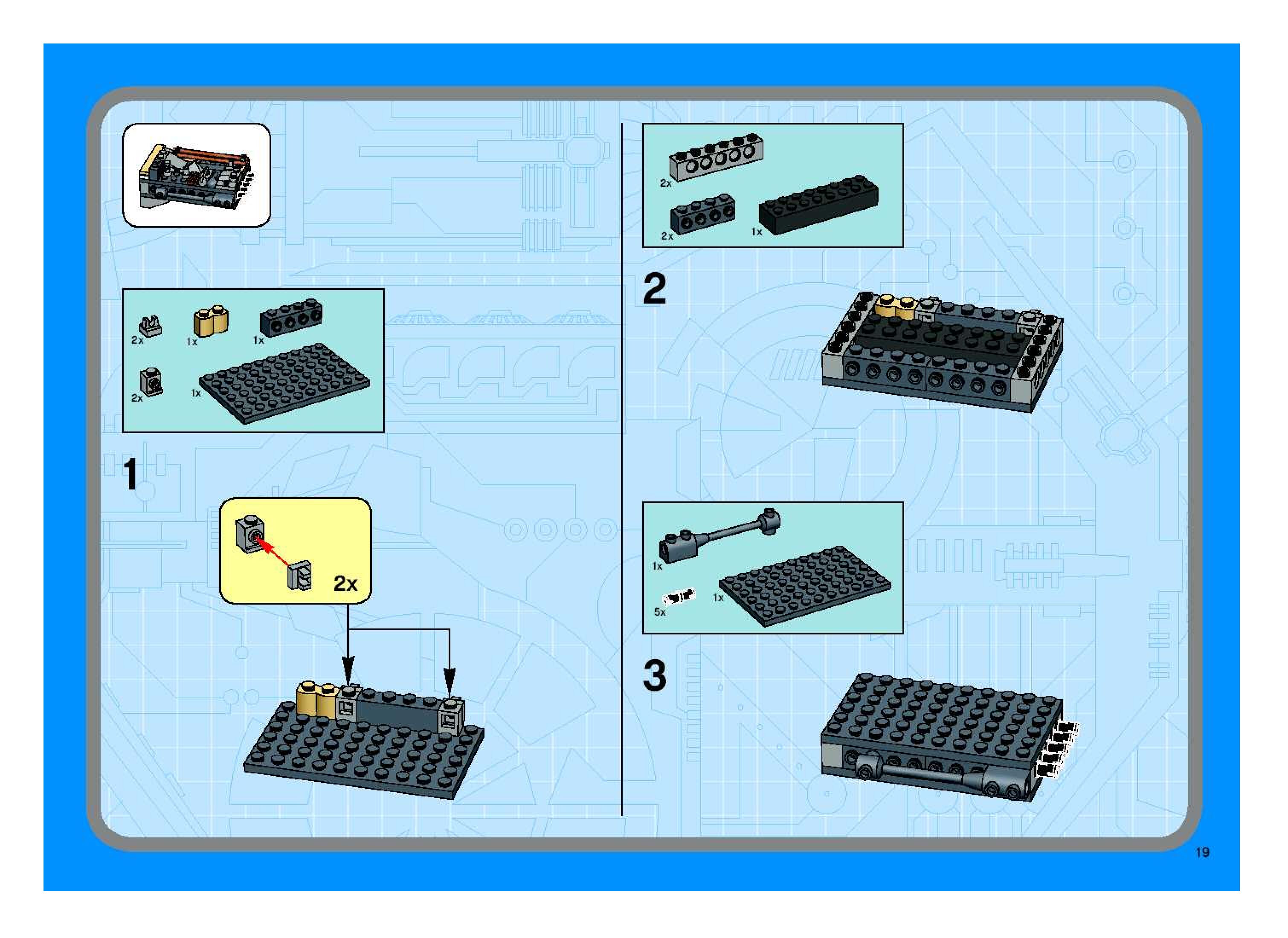 2x 1x 1x
2x 1x

1

2x

2x
2x 1x

2

1x
5x 1x

3

19