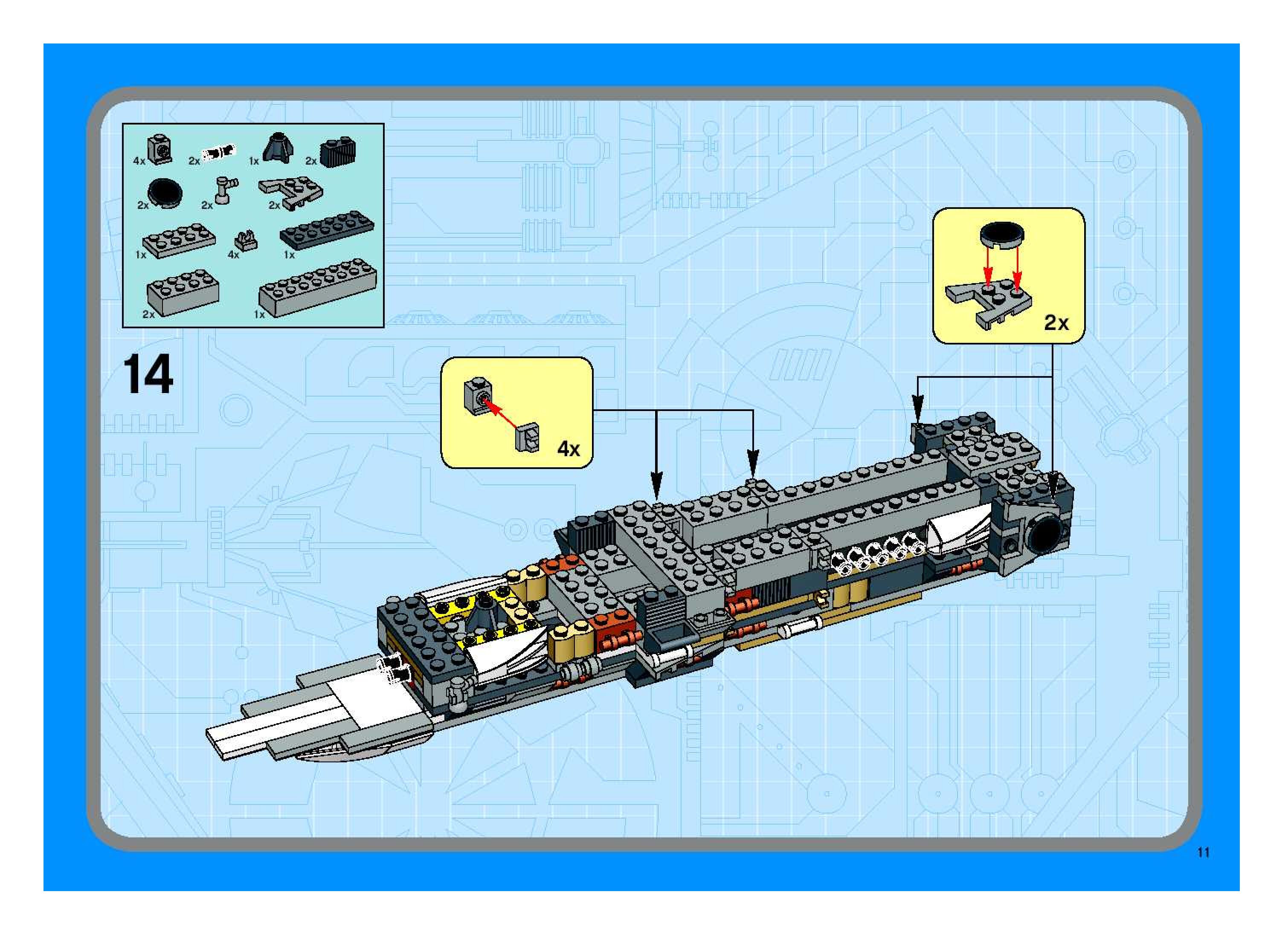 4x 2x 1x 2x
2x 2x 2x
1x 4x 1x
2x 1x

14

4x

2x

11