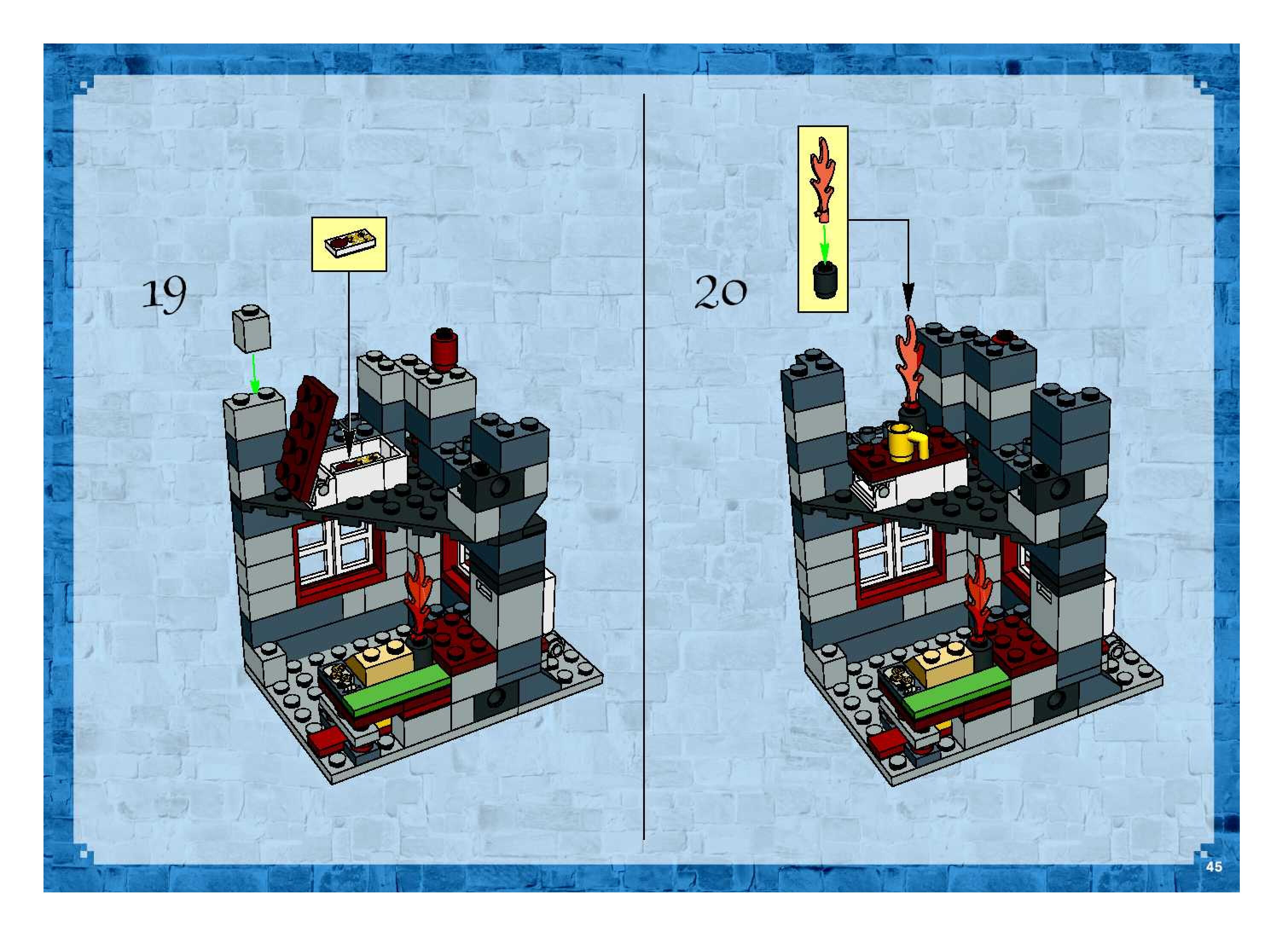 19

20

45