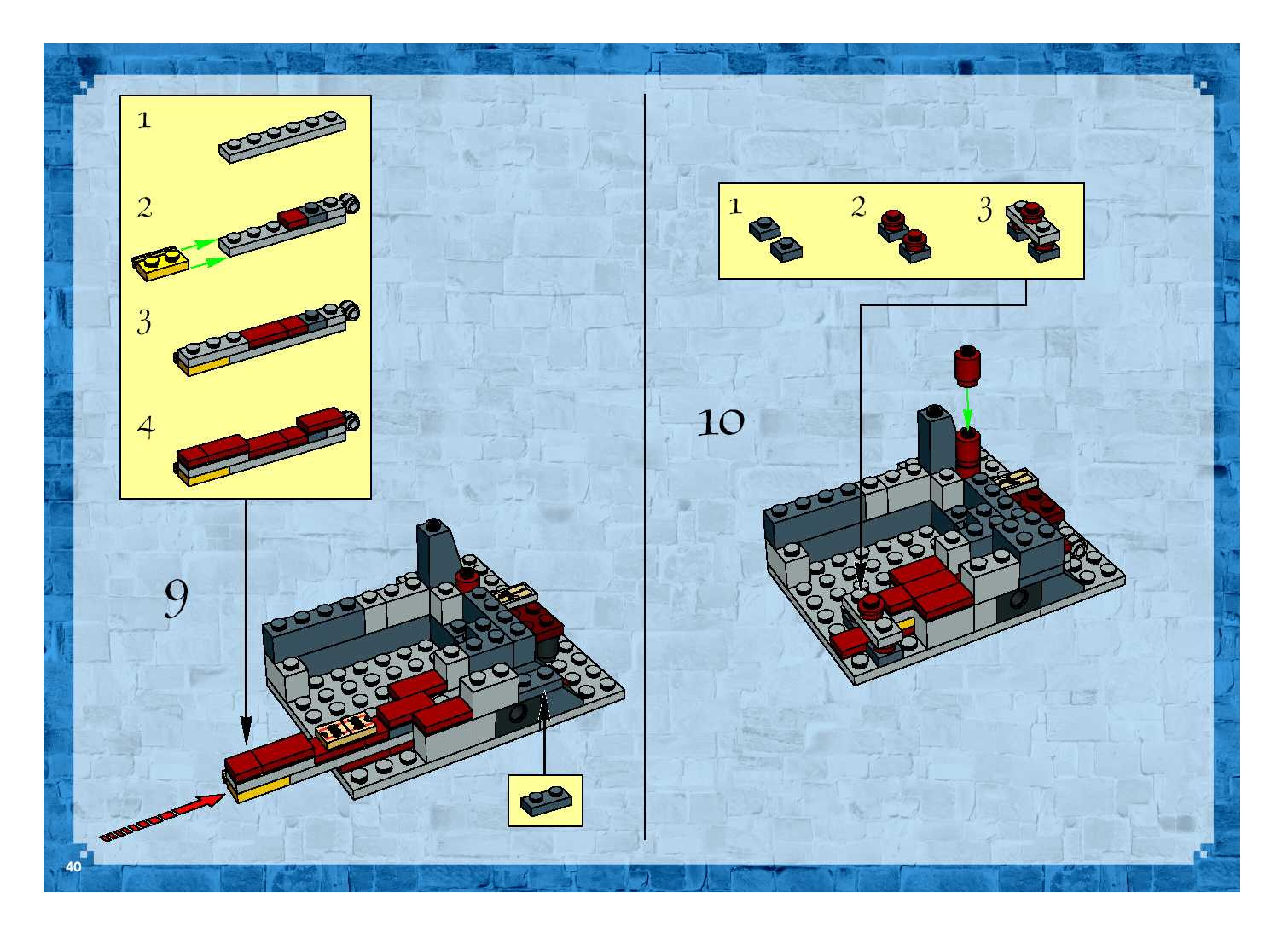 1

2

3

4

9

1

2

3

10

40