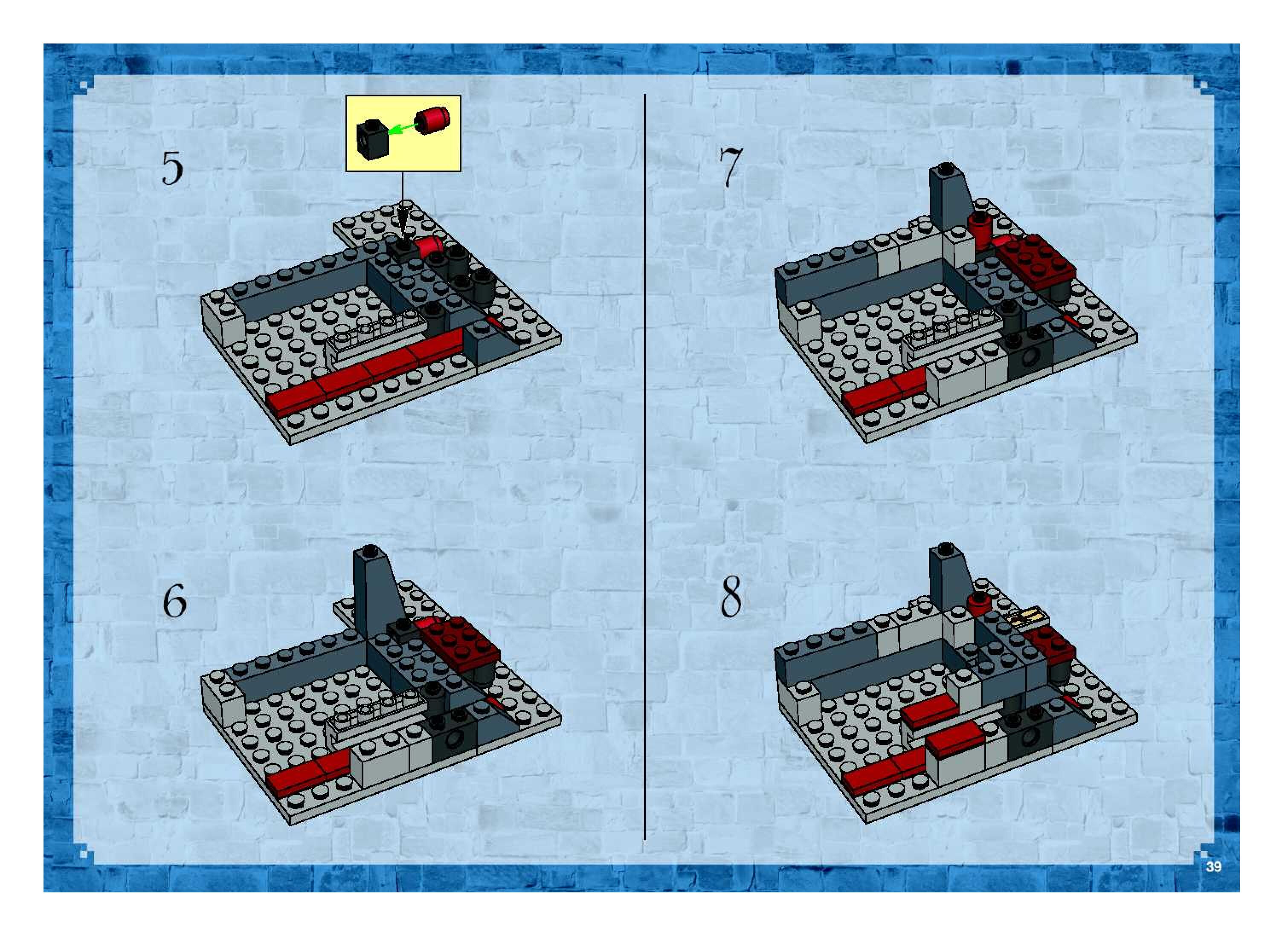 5

6

7

8

39