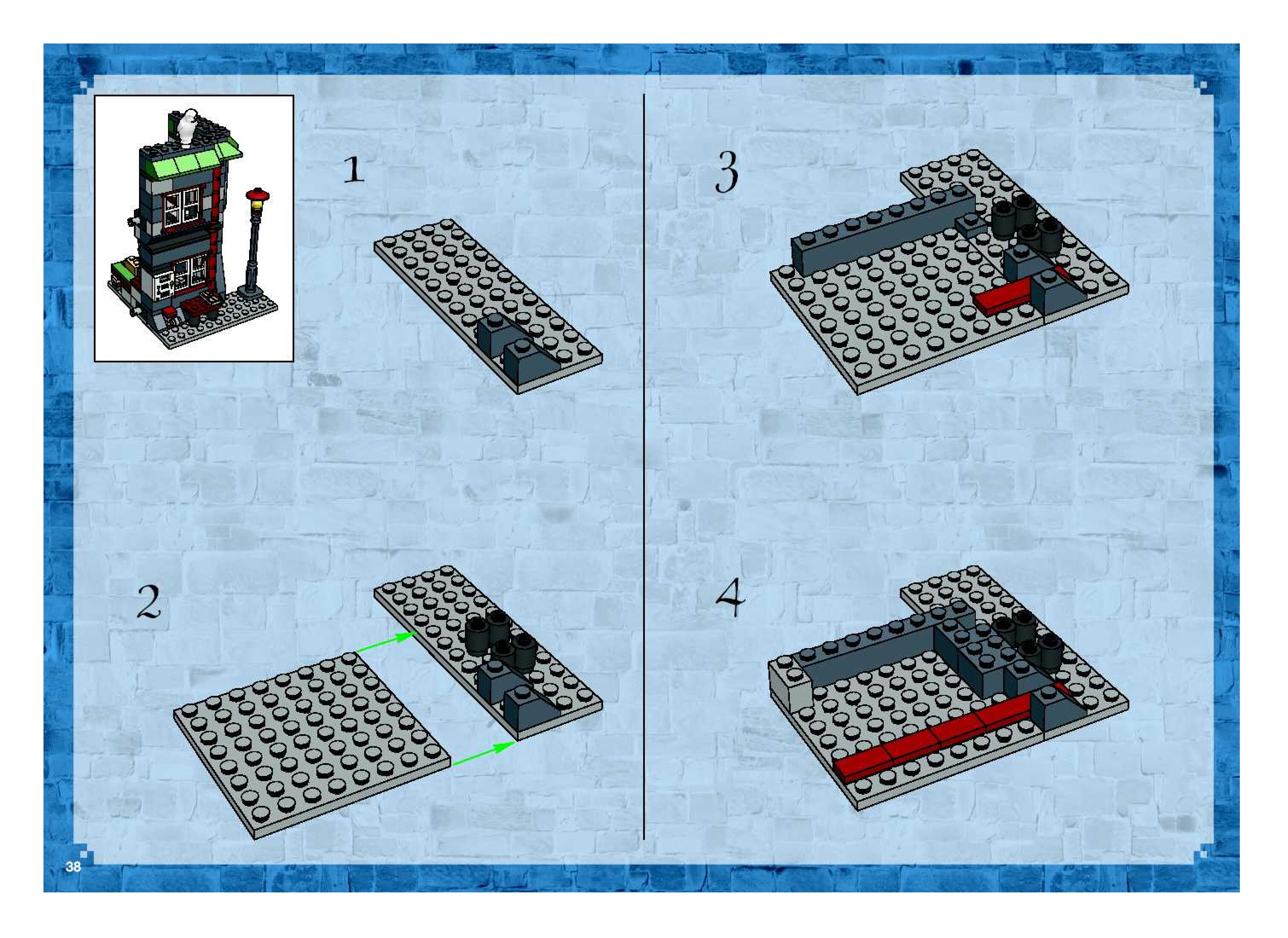 1

2

3

4

38