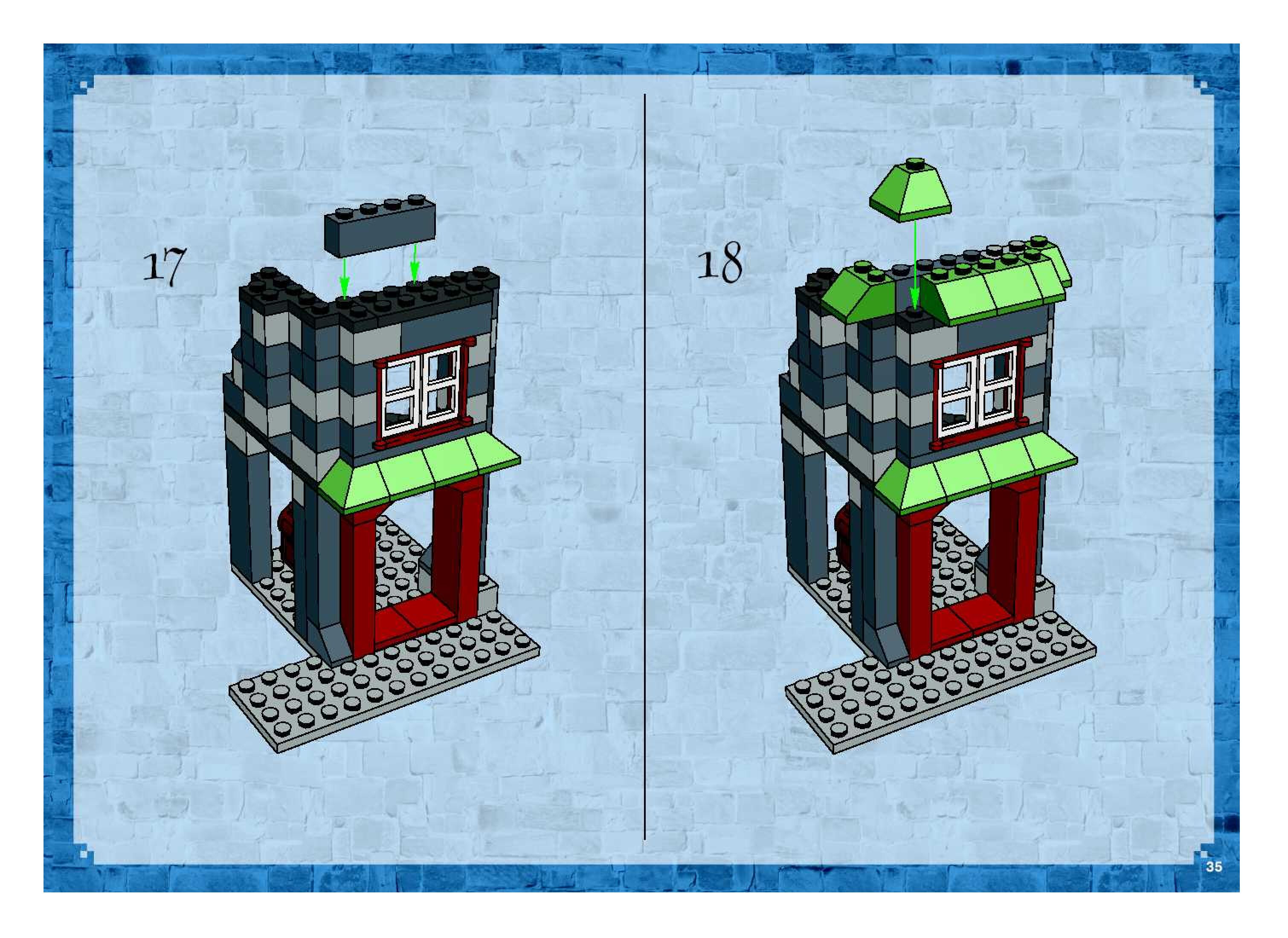 17

18

35