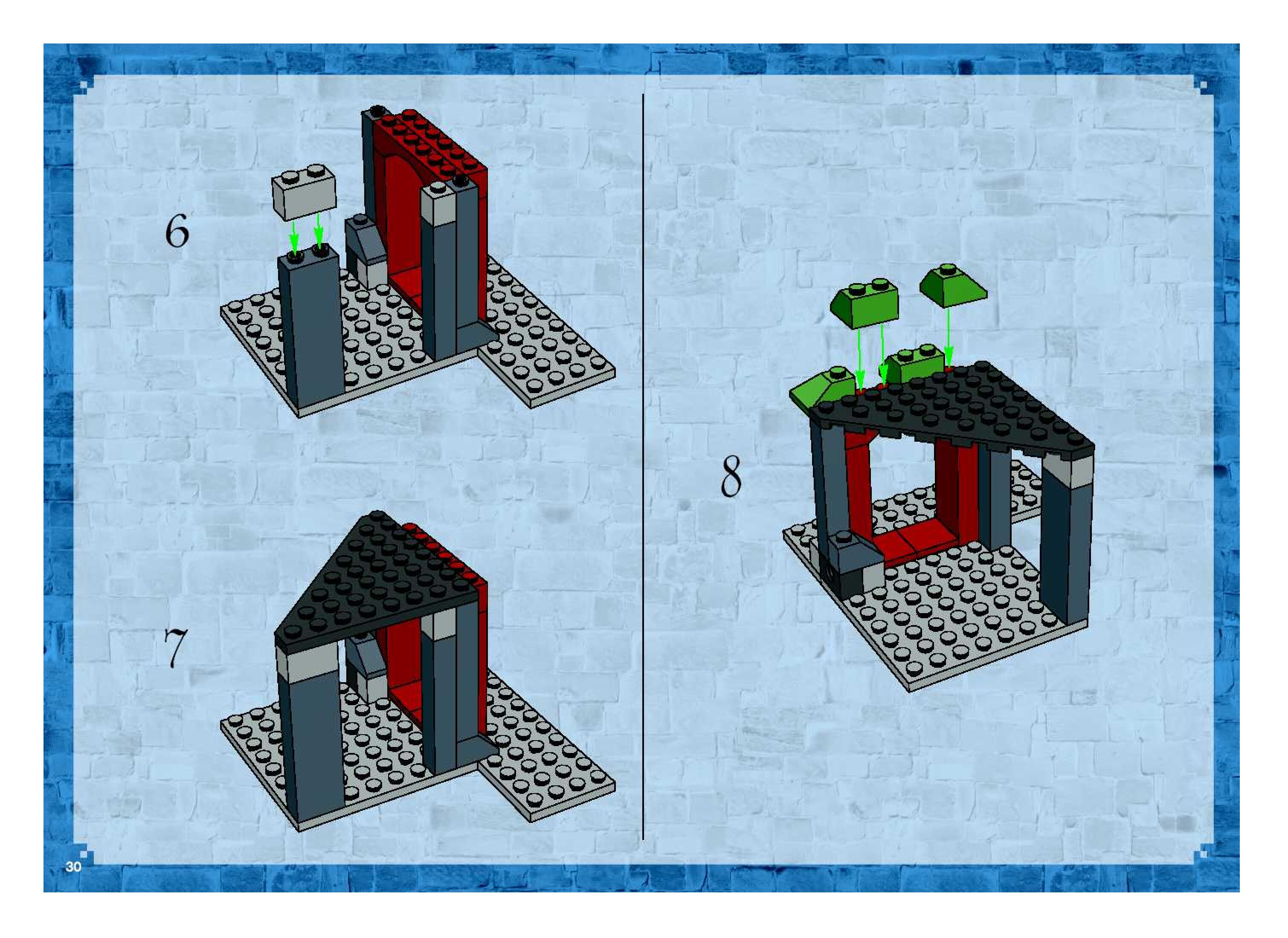 6

7

8

30