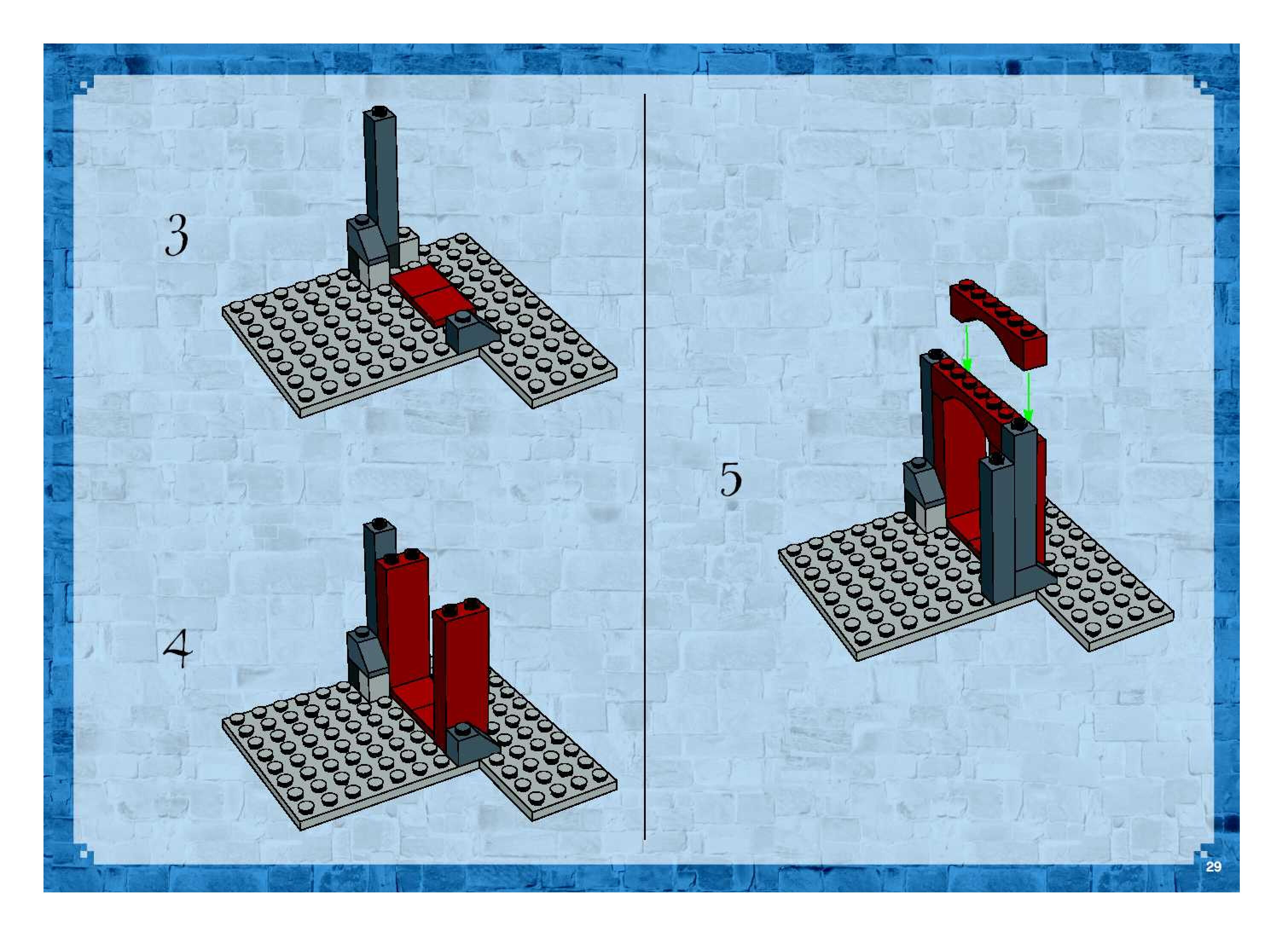 3

4

5

29