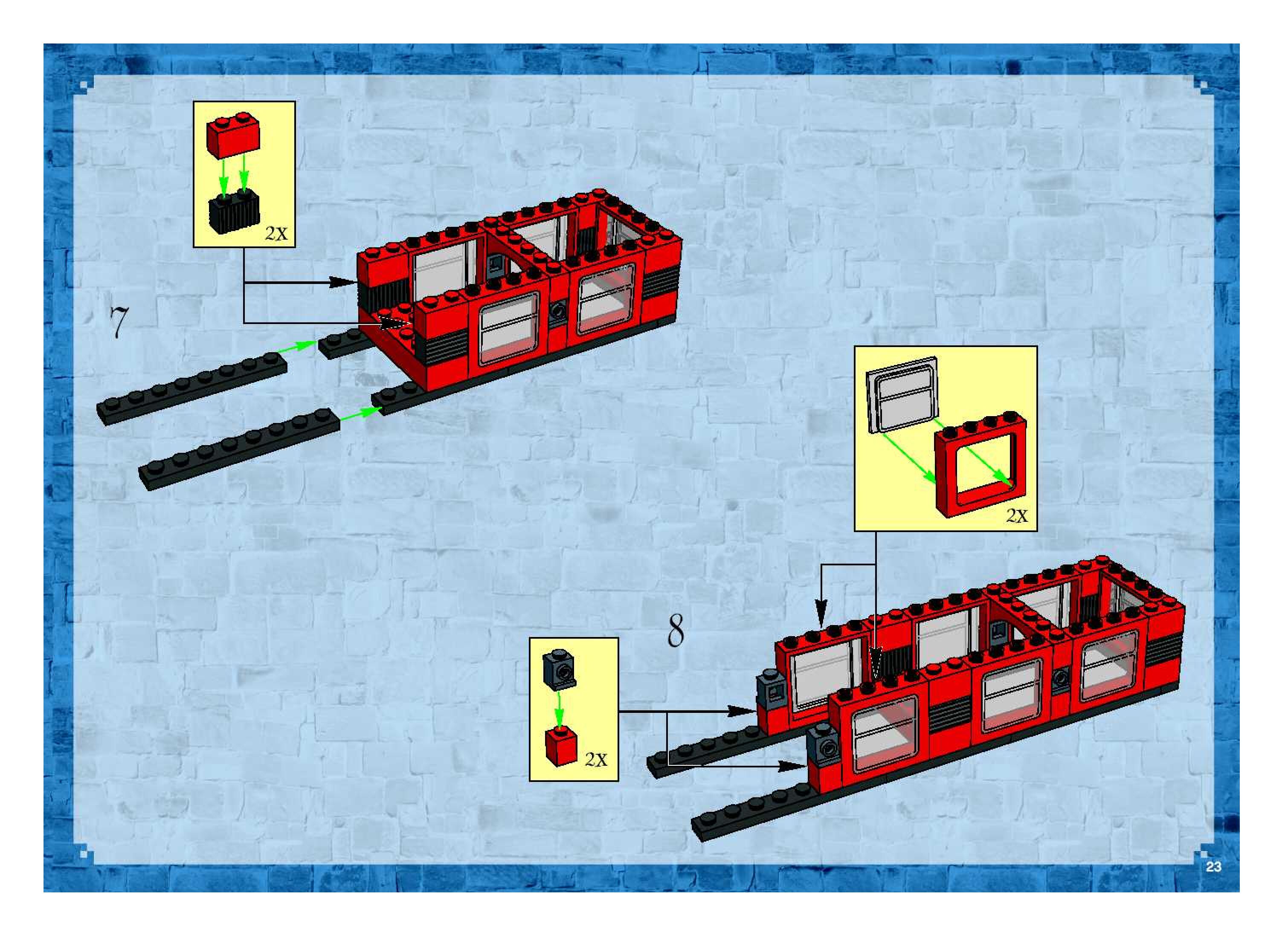 2x

7

2x

8

2x

23