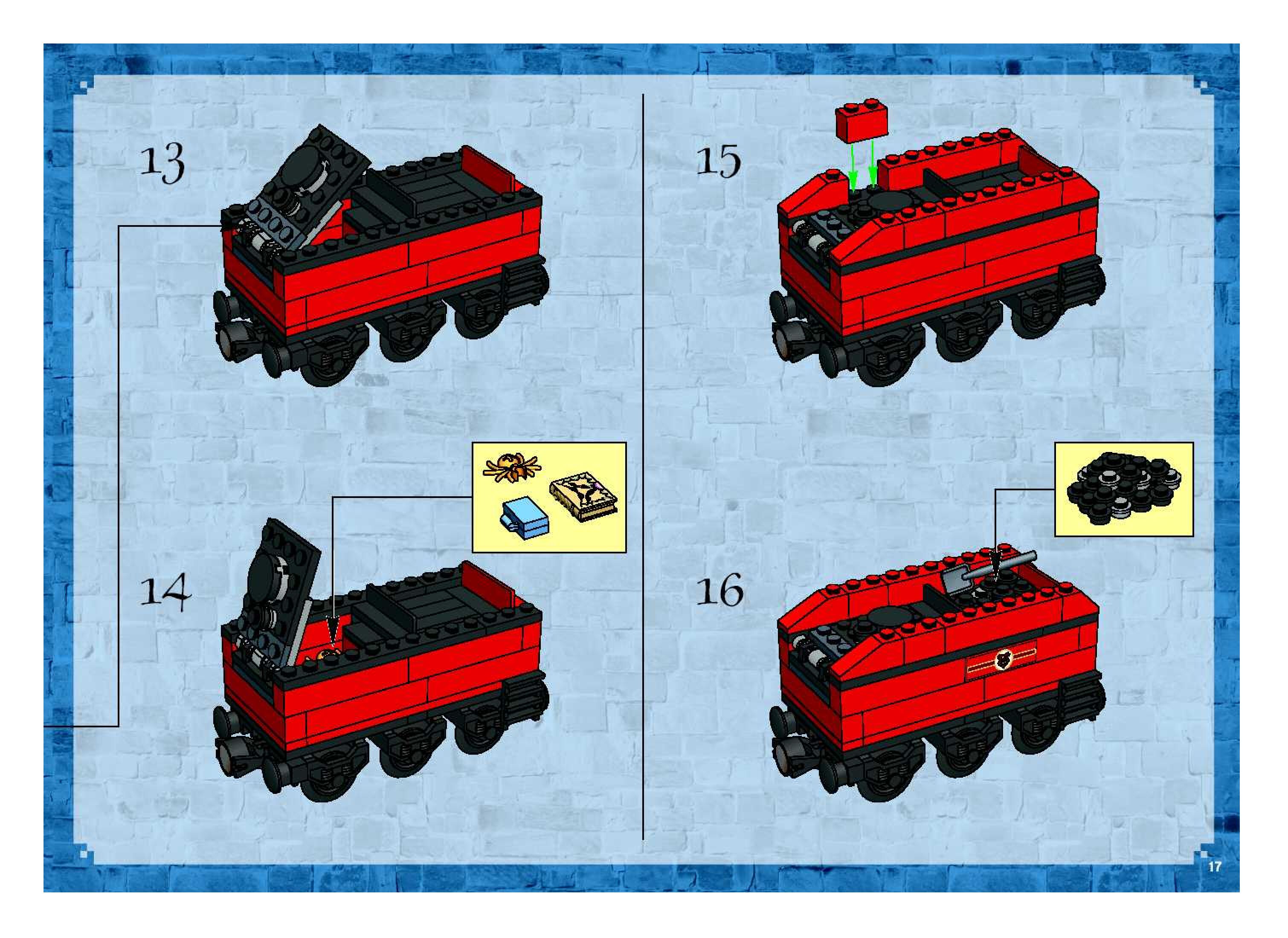 13

14

15

16

17