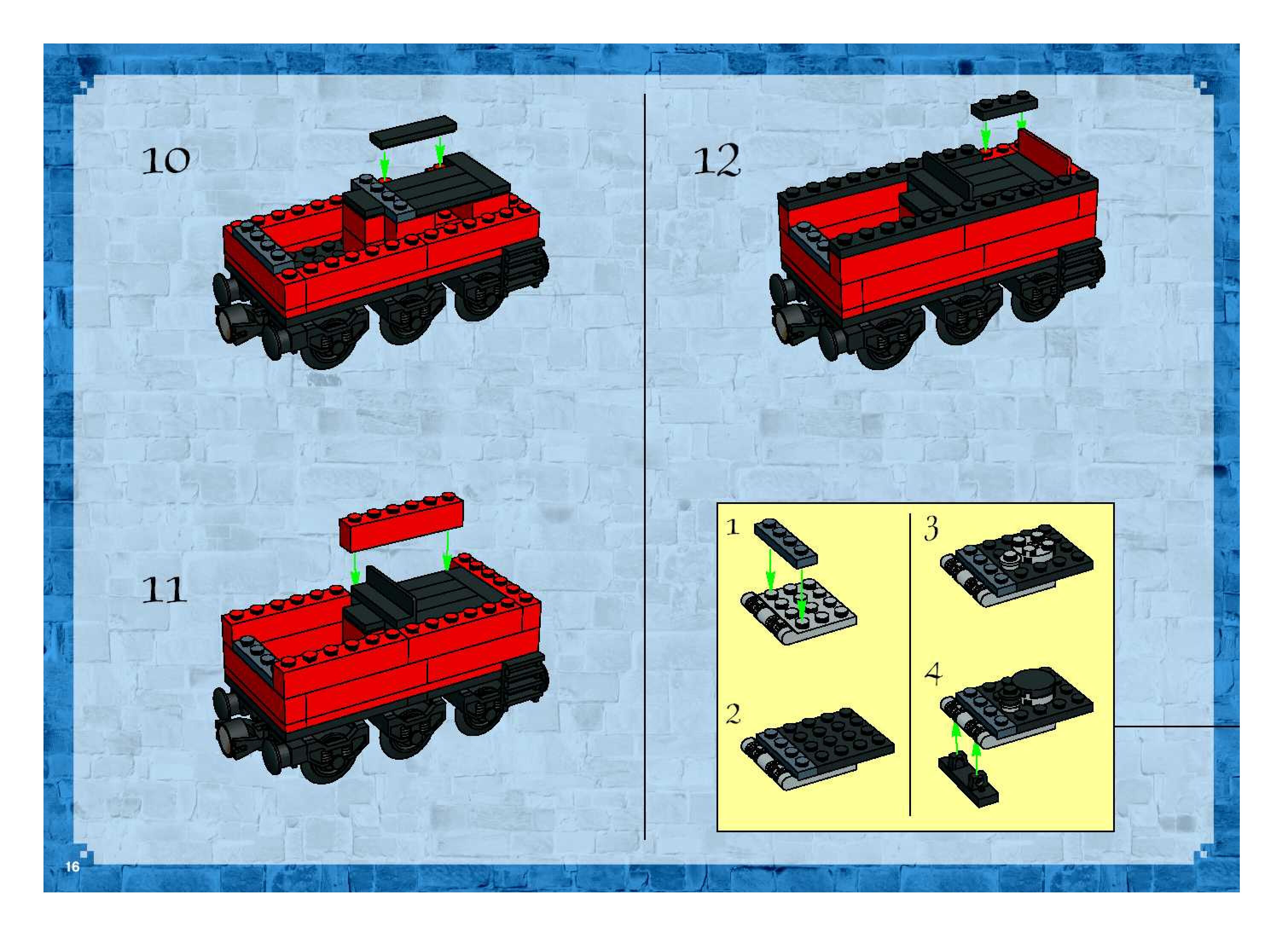 10

11

12

1

2

3

4

16