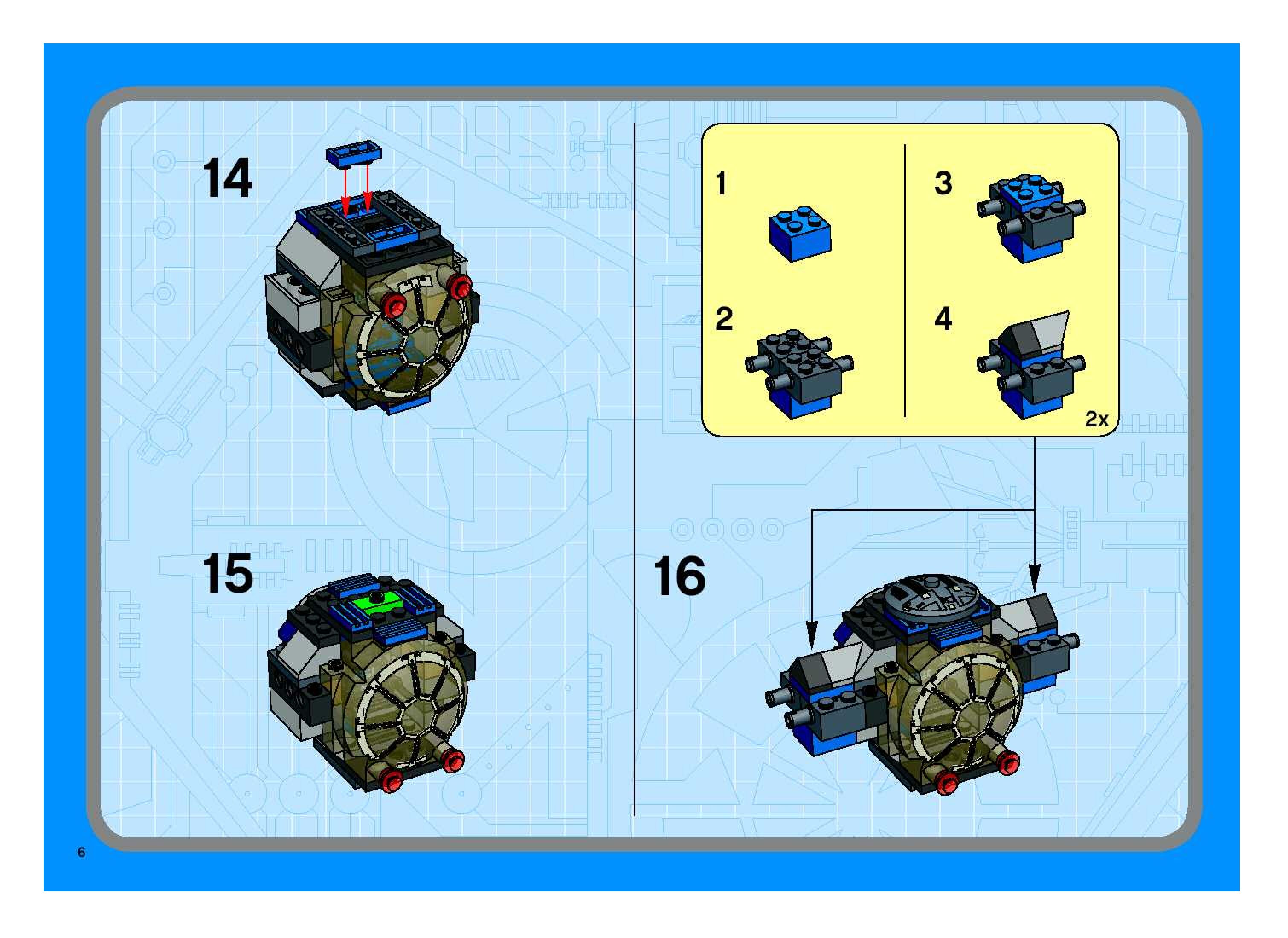 14

15

1

2

3

4

2x

16

6