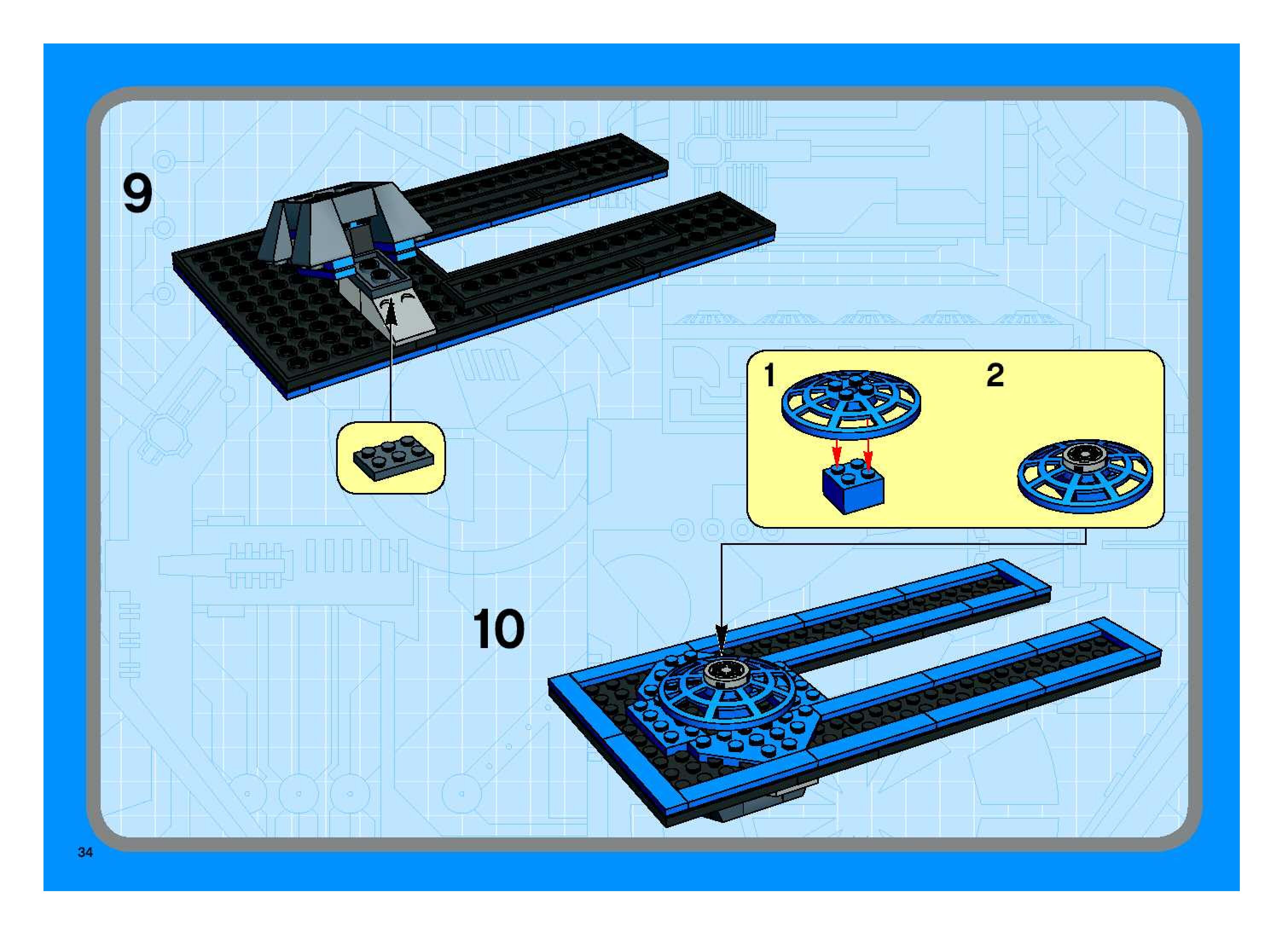 9

1

2

10

34