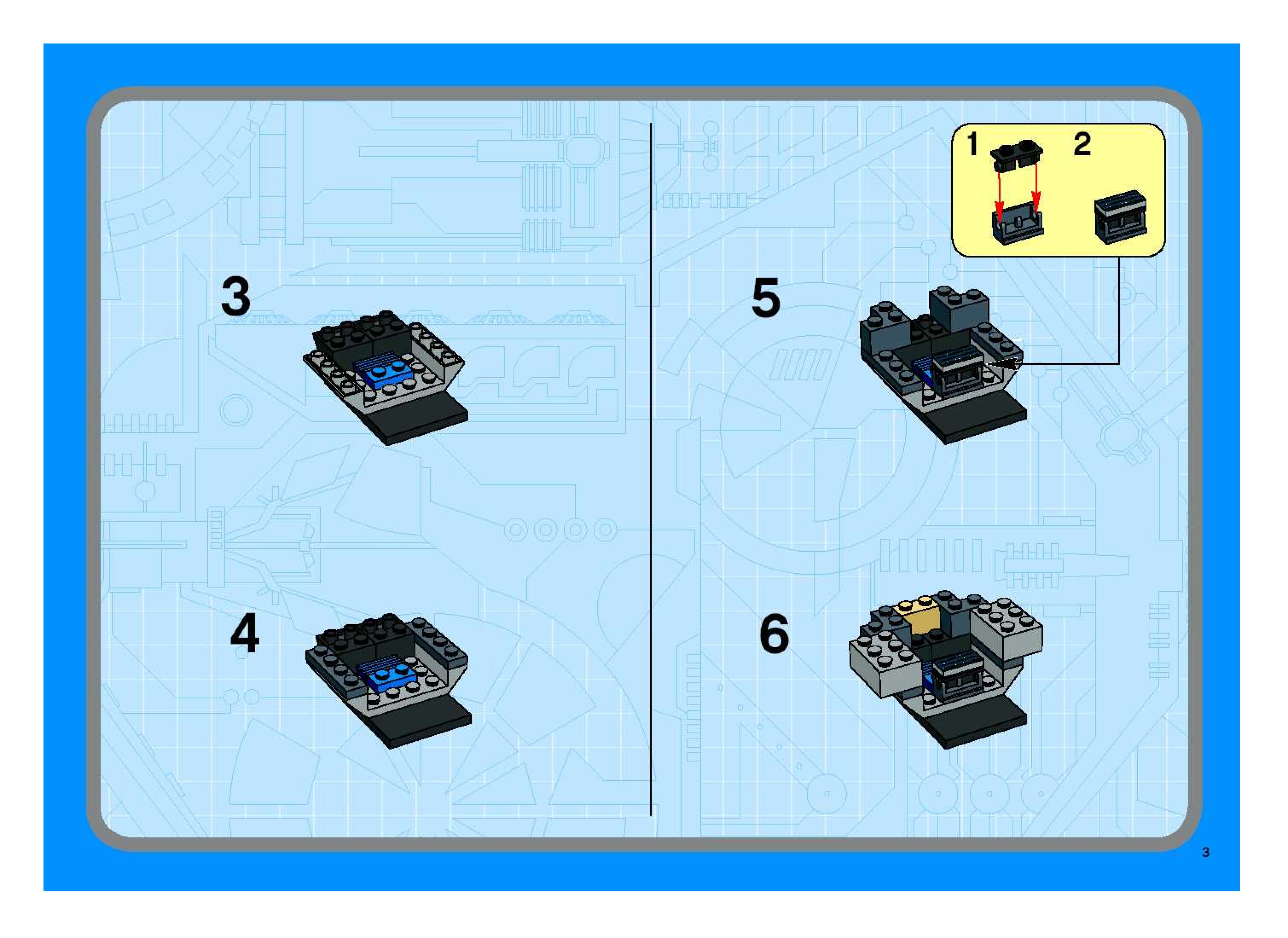 3

4

1 2

5

6

3