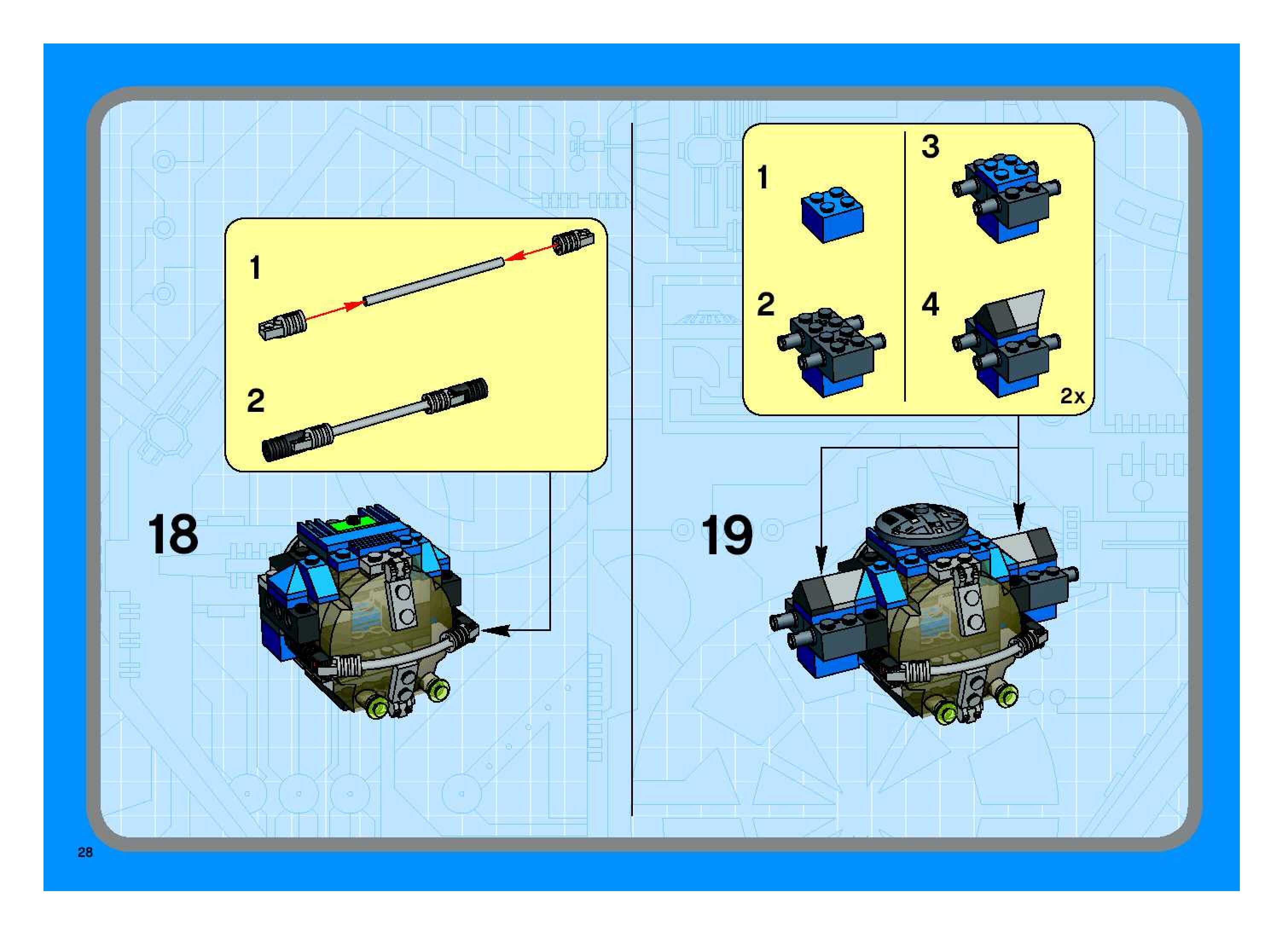 1

2

18

1

2

3

4

2x

19

28