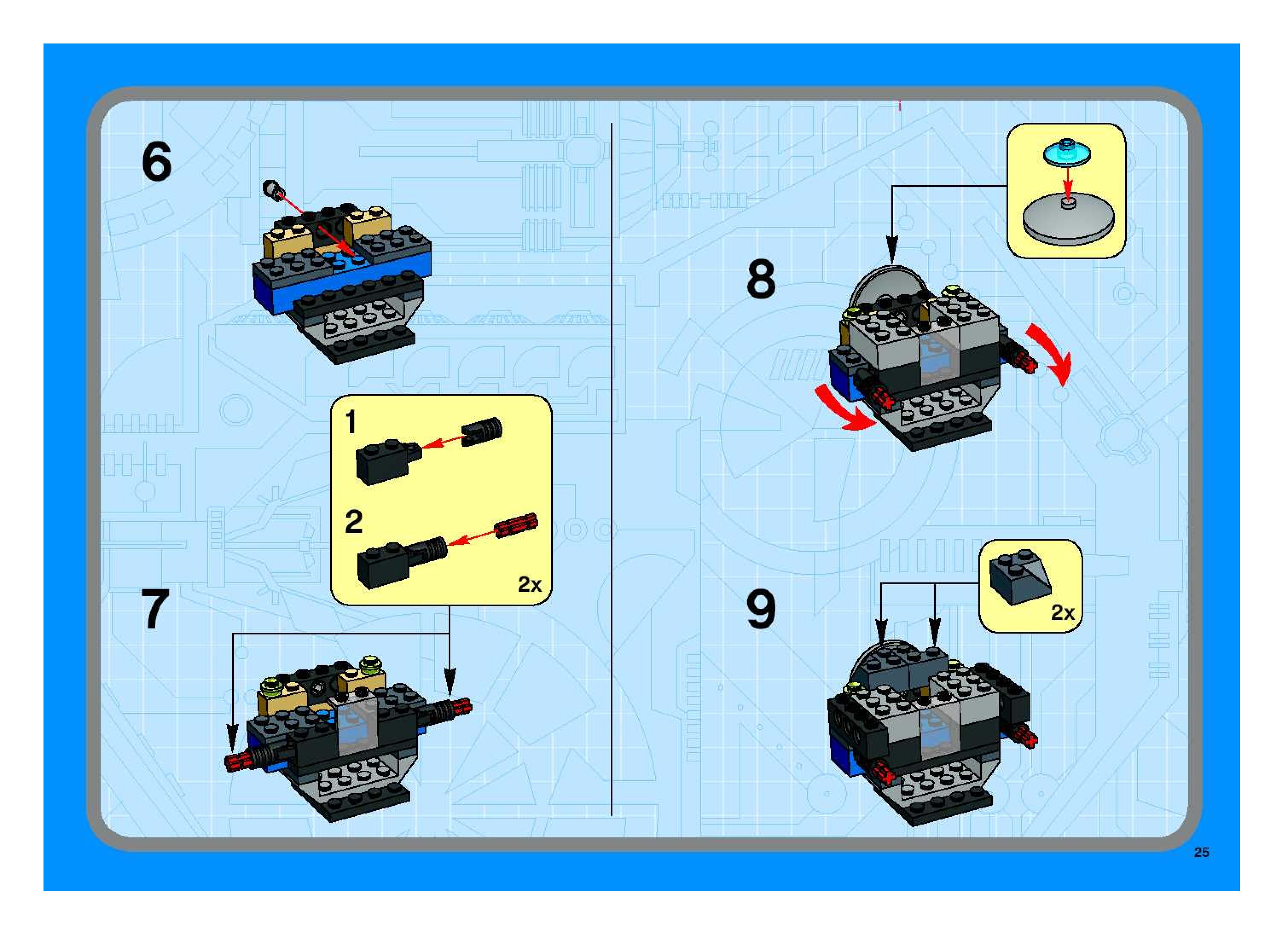 6

1

2

2x

7

8

9

2x

25