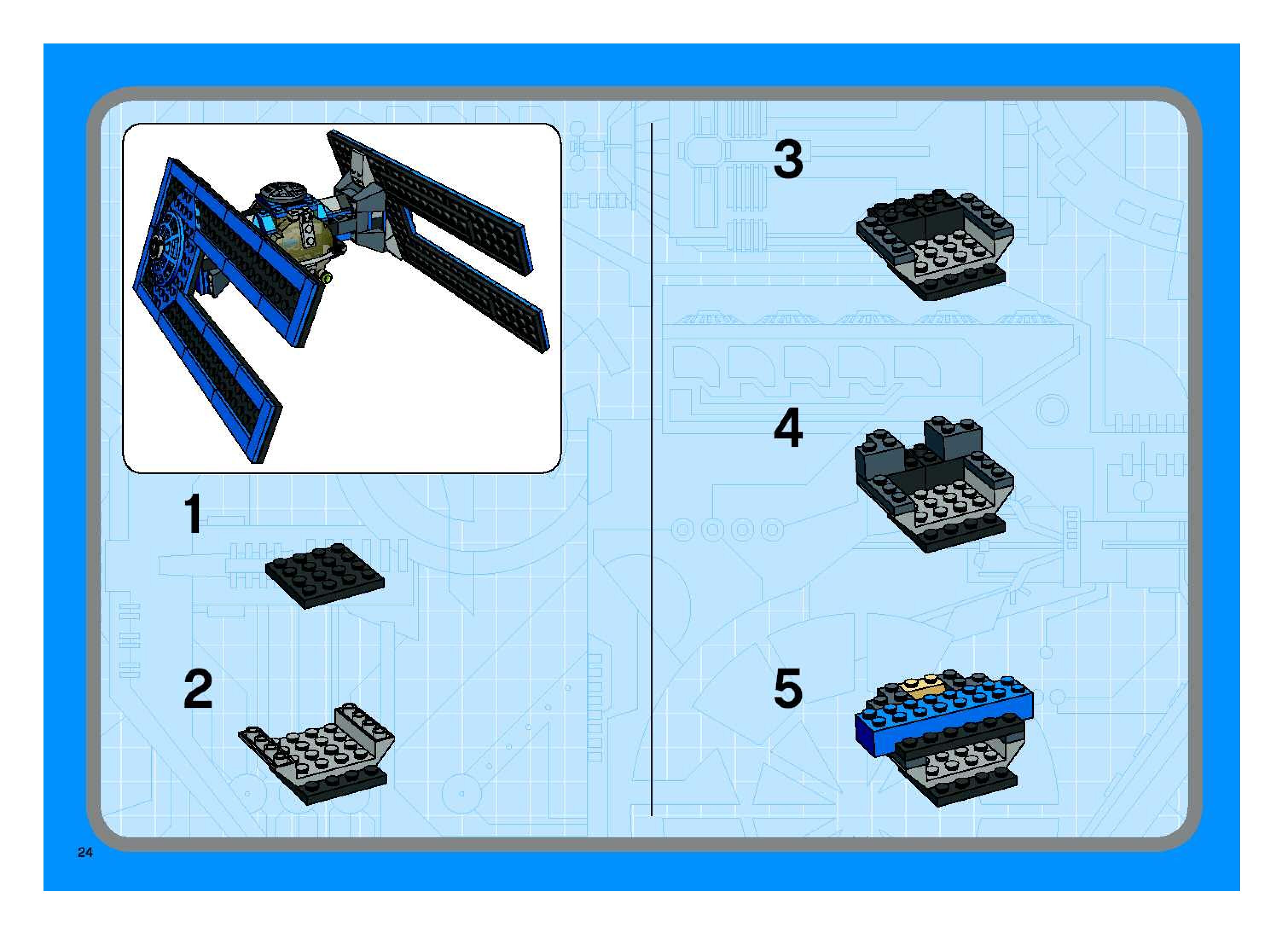 1

2

3

4

5

24