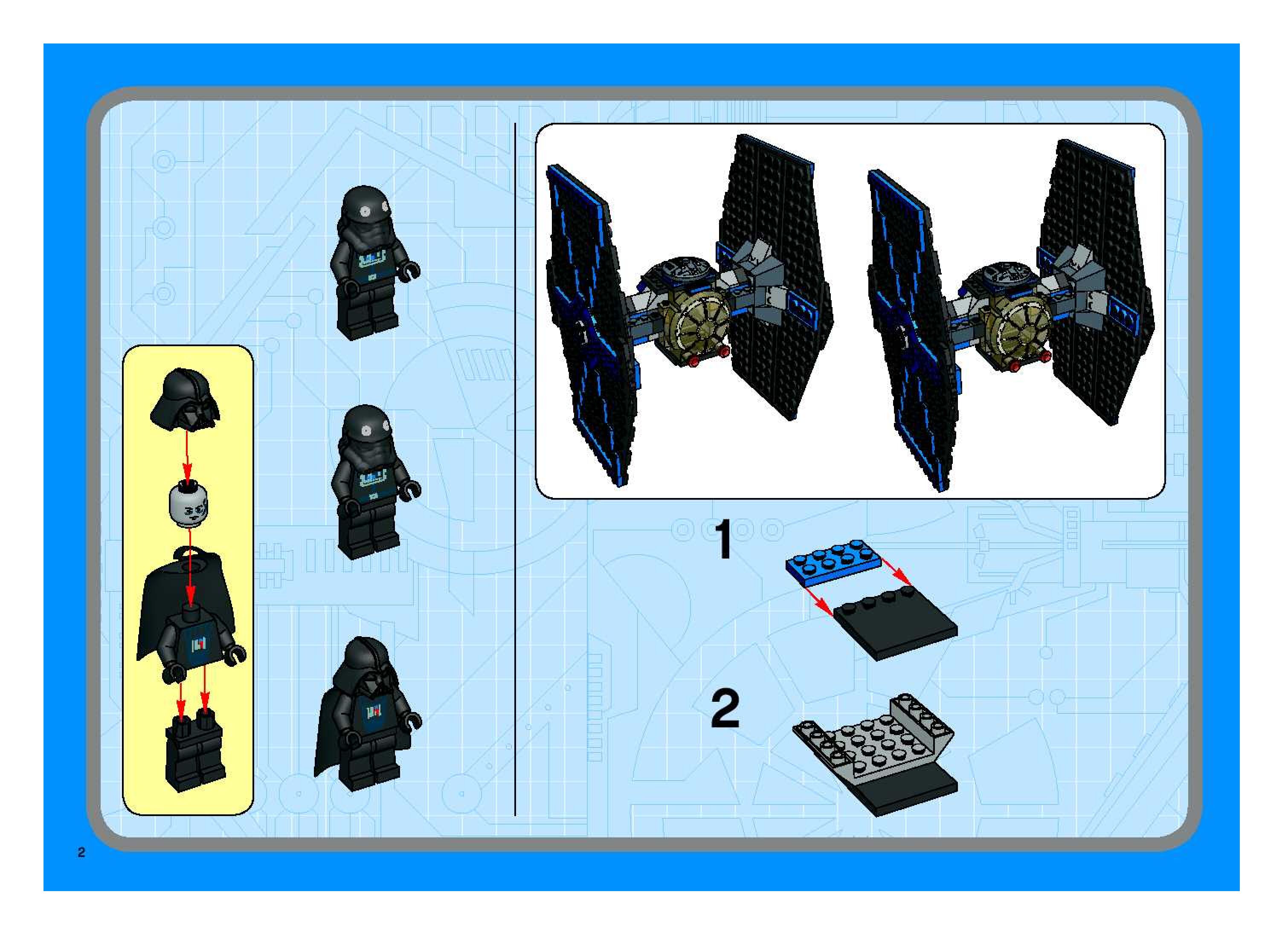 1

2

2