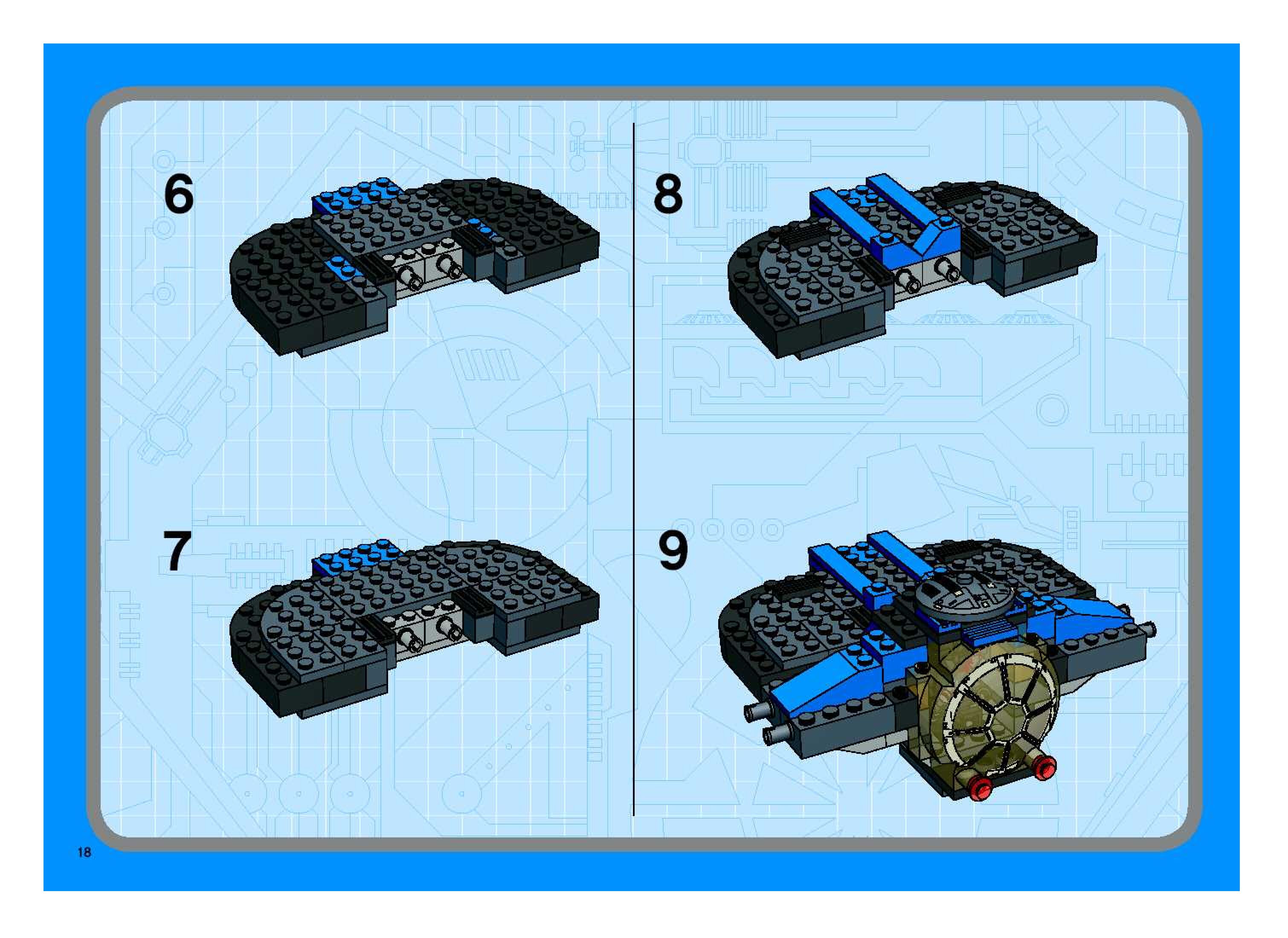 6

7

8

9

18