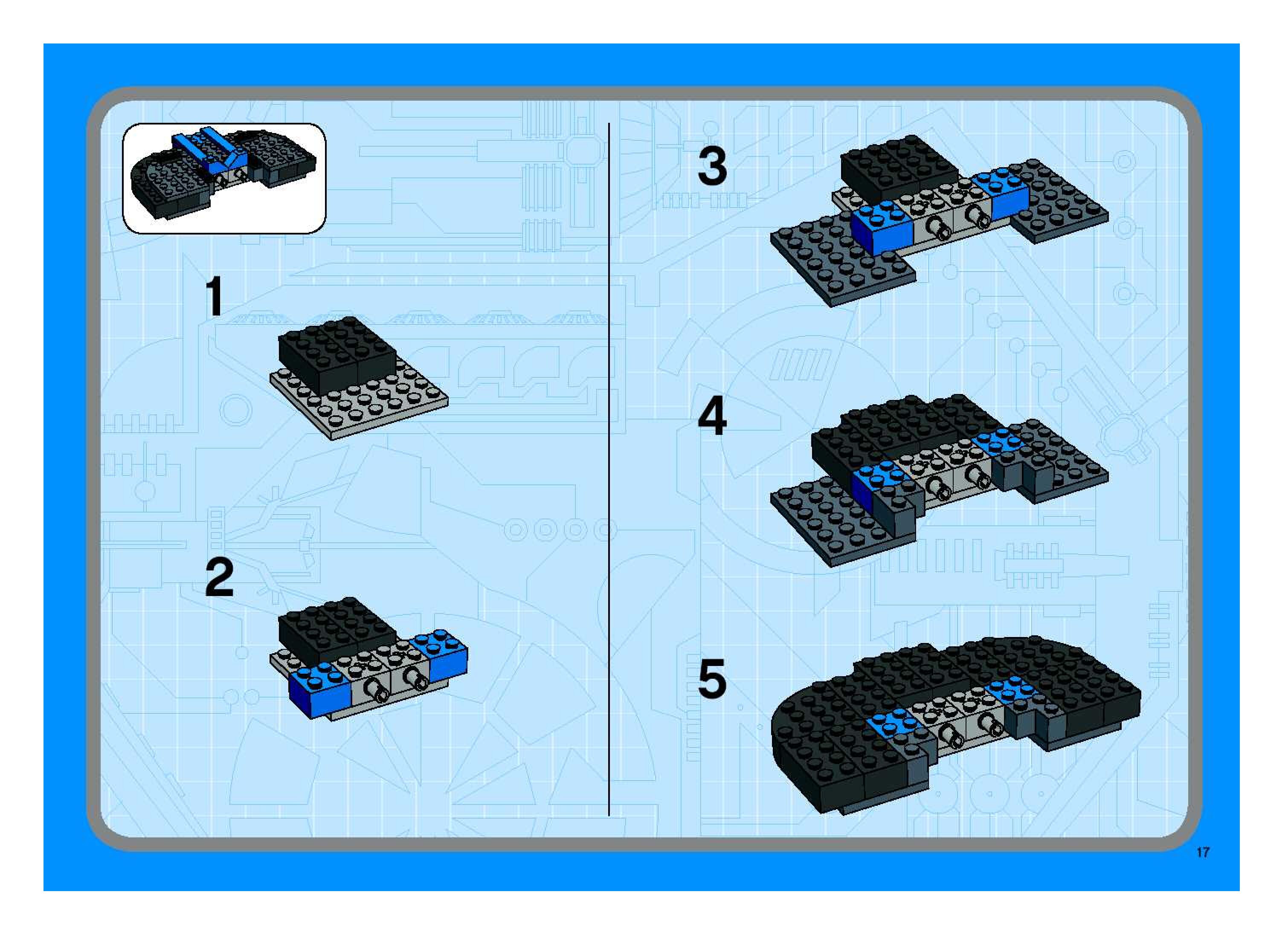 1

2

3

4

5

17