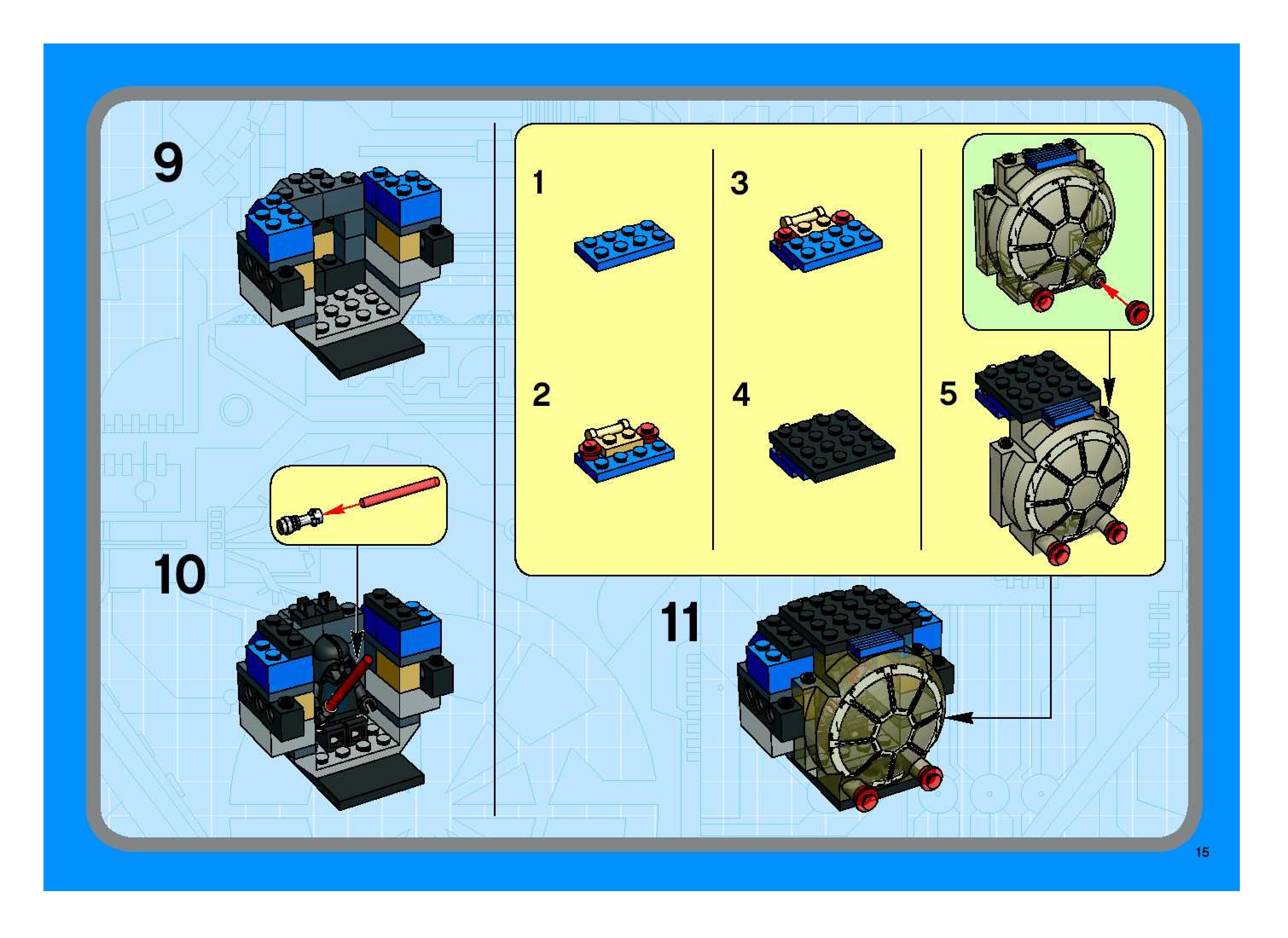 9

10

1

2

3

4

5

11

15