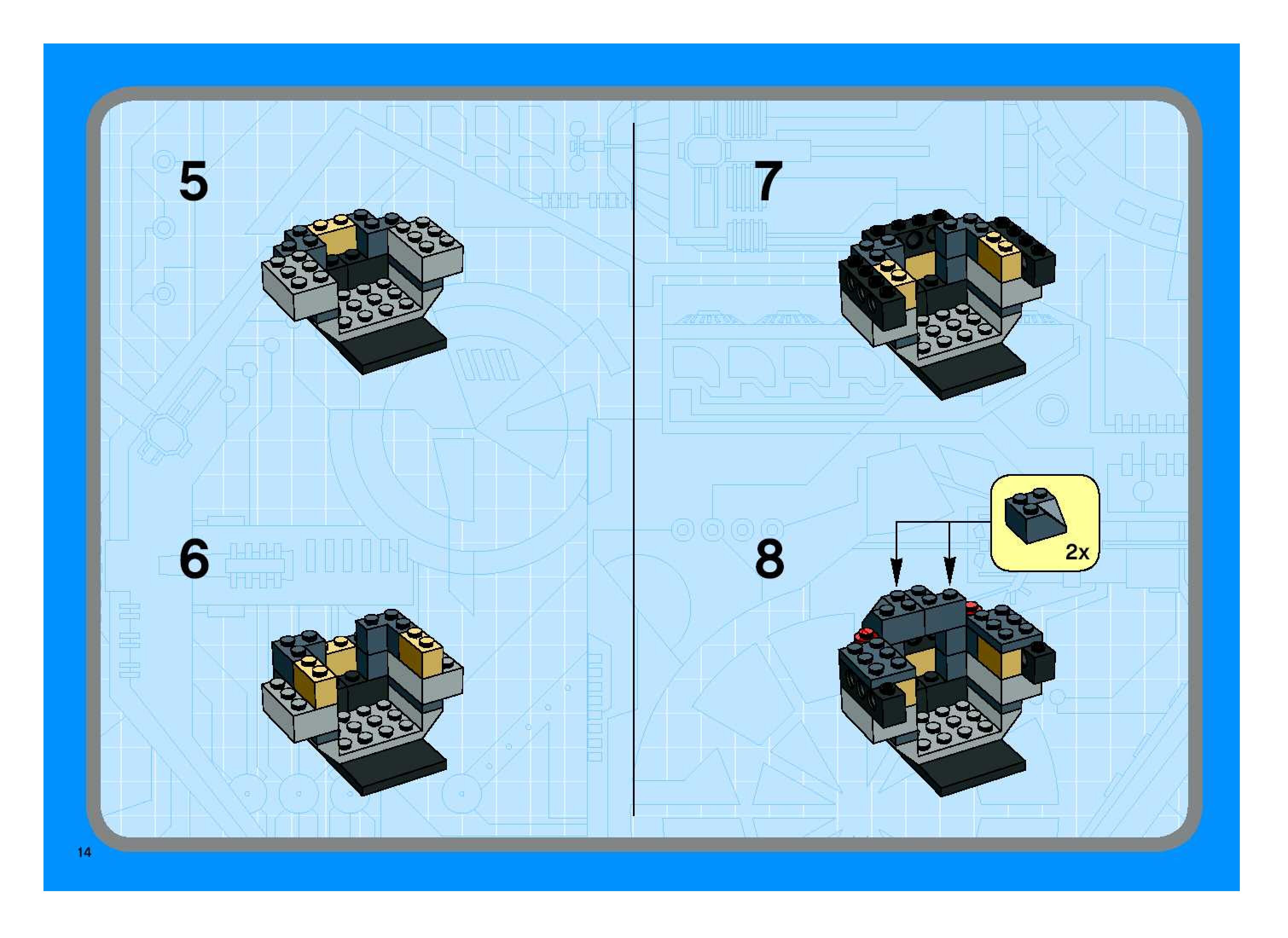 5

6

7

8

2x

14