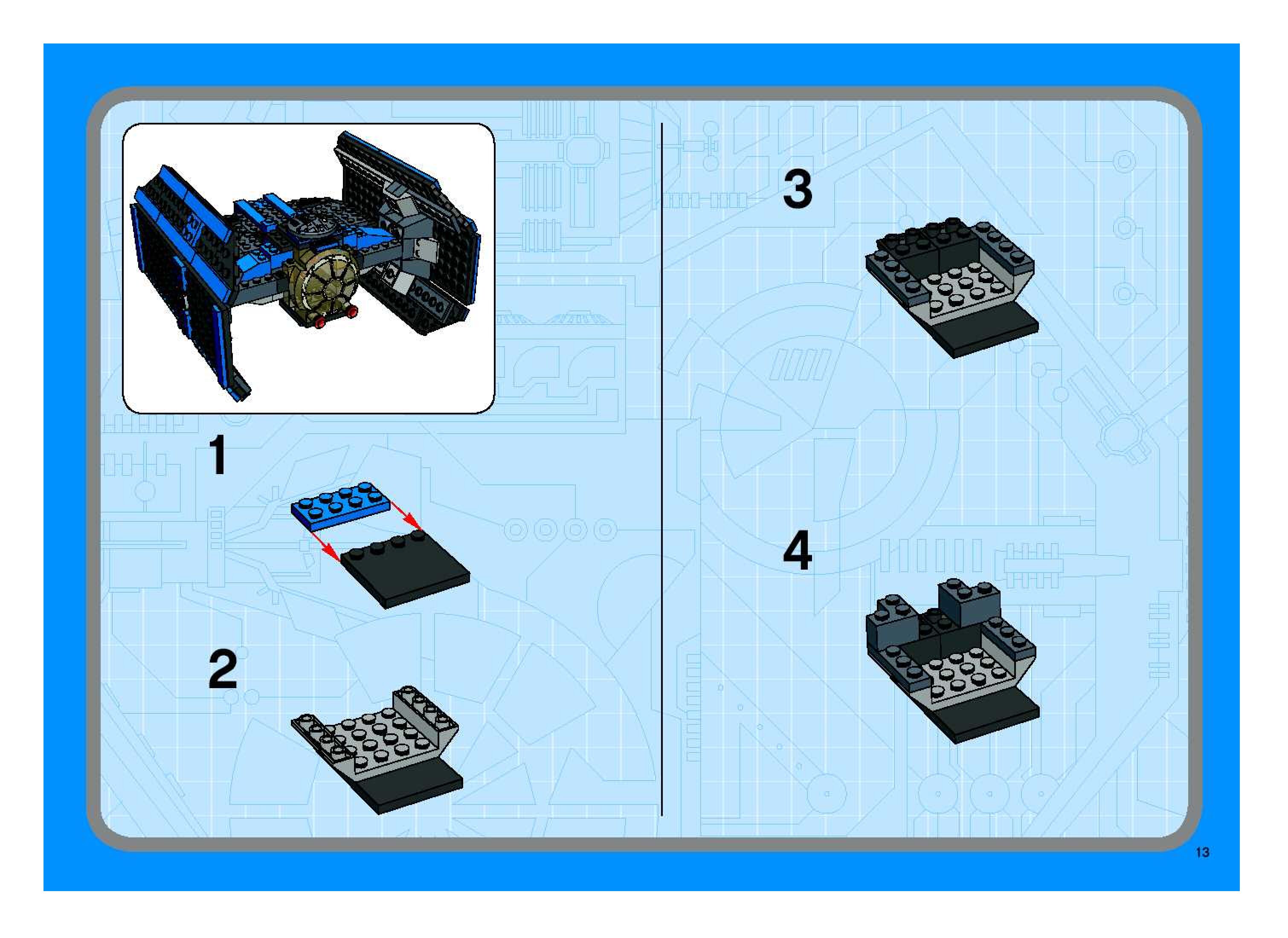 1

2

3

4

13