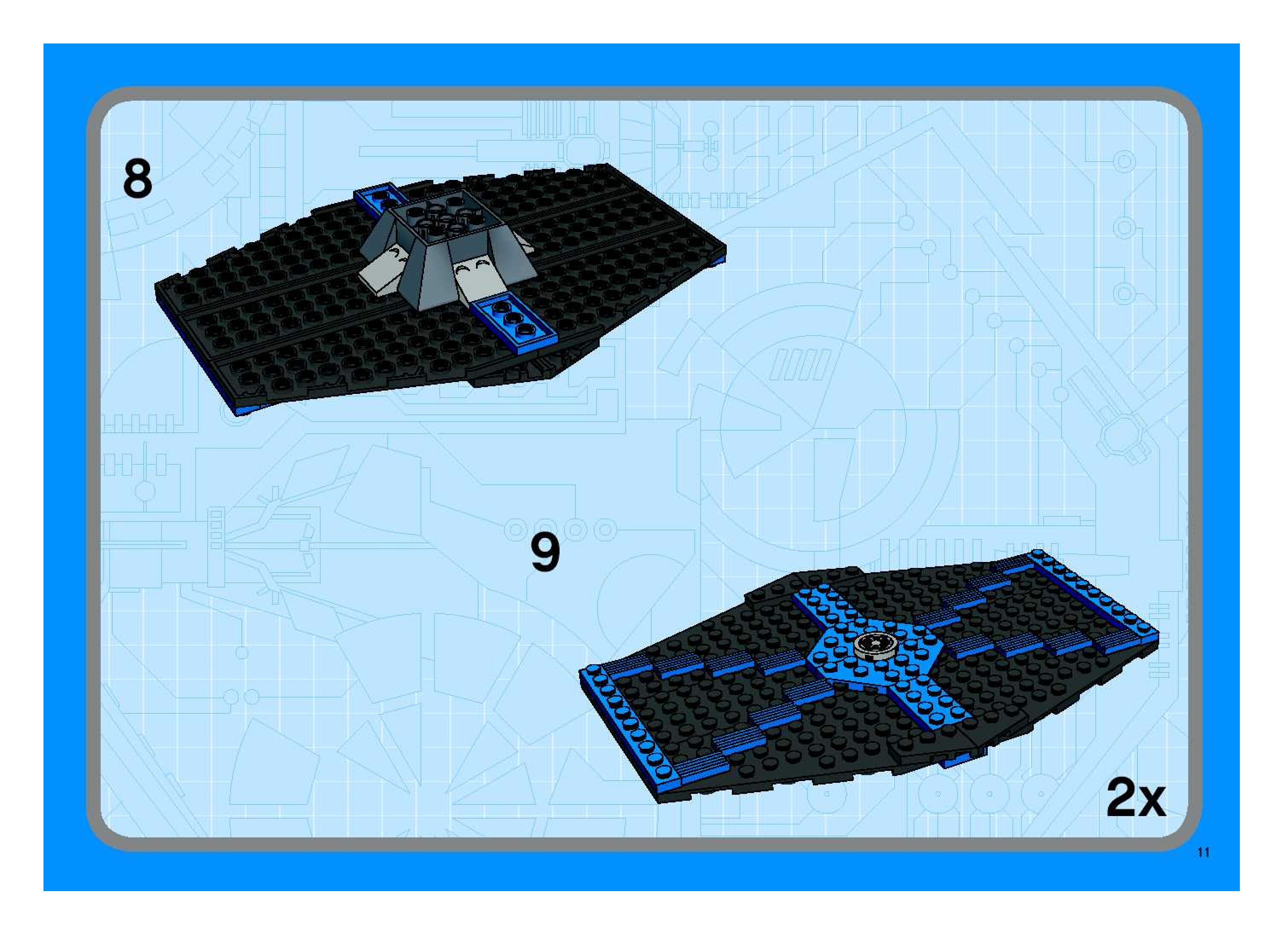 8

9

2x

11