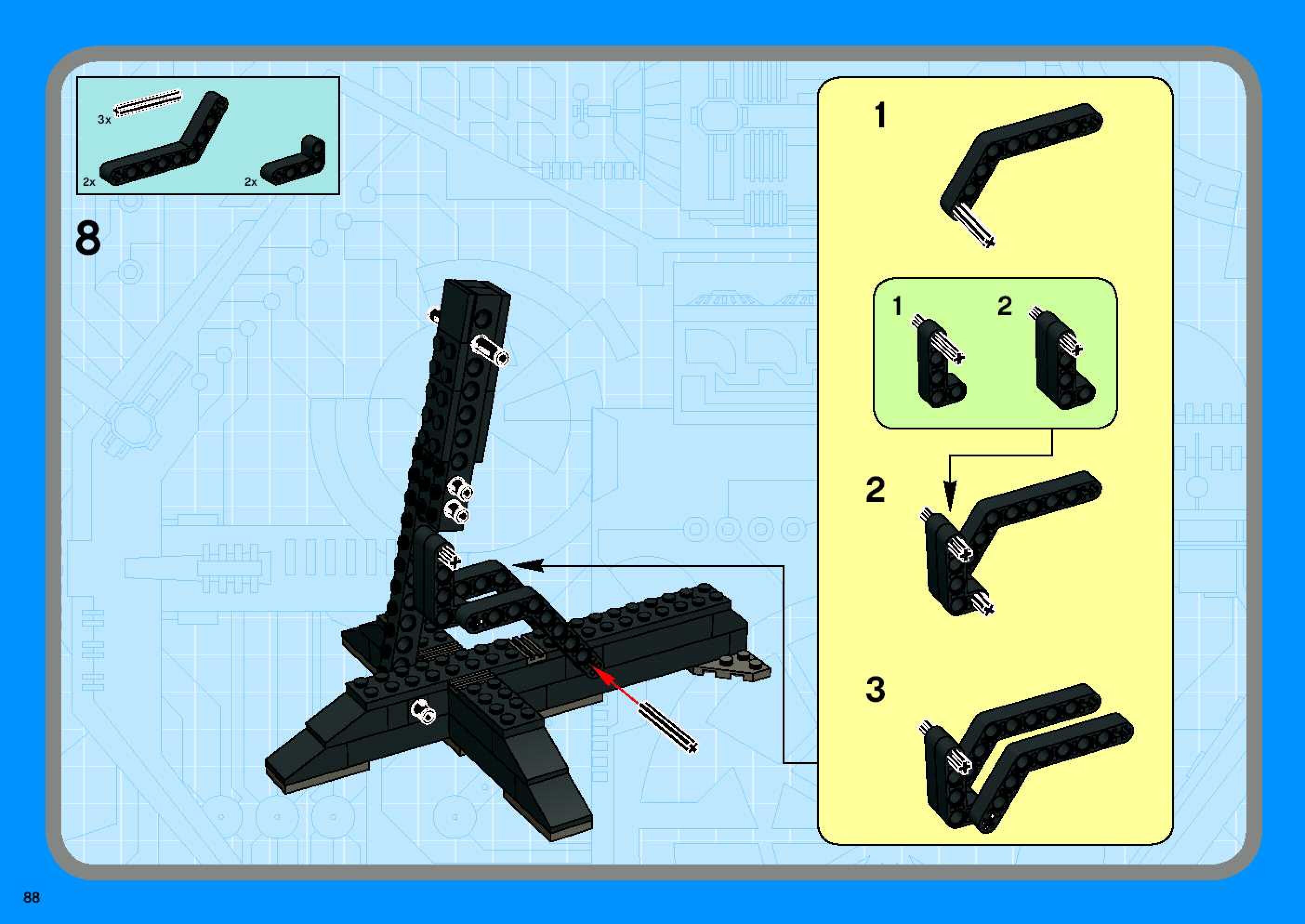 3x
2x
2x

8

1

1
2

2

3

88