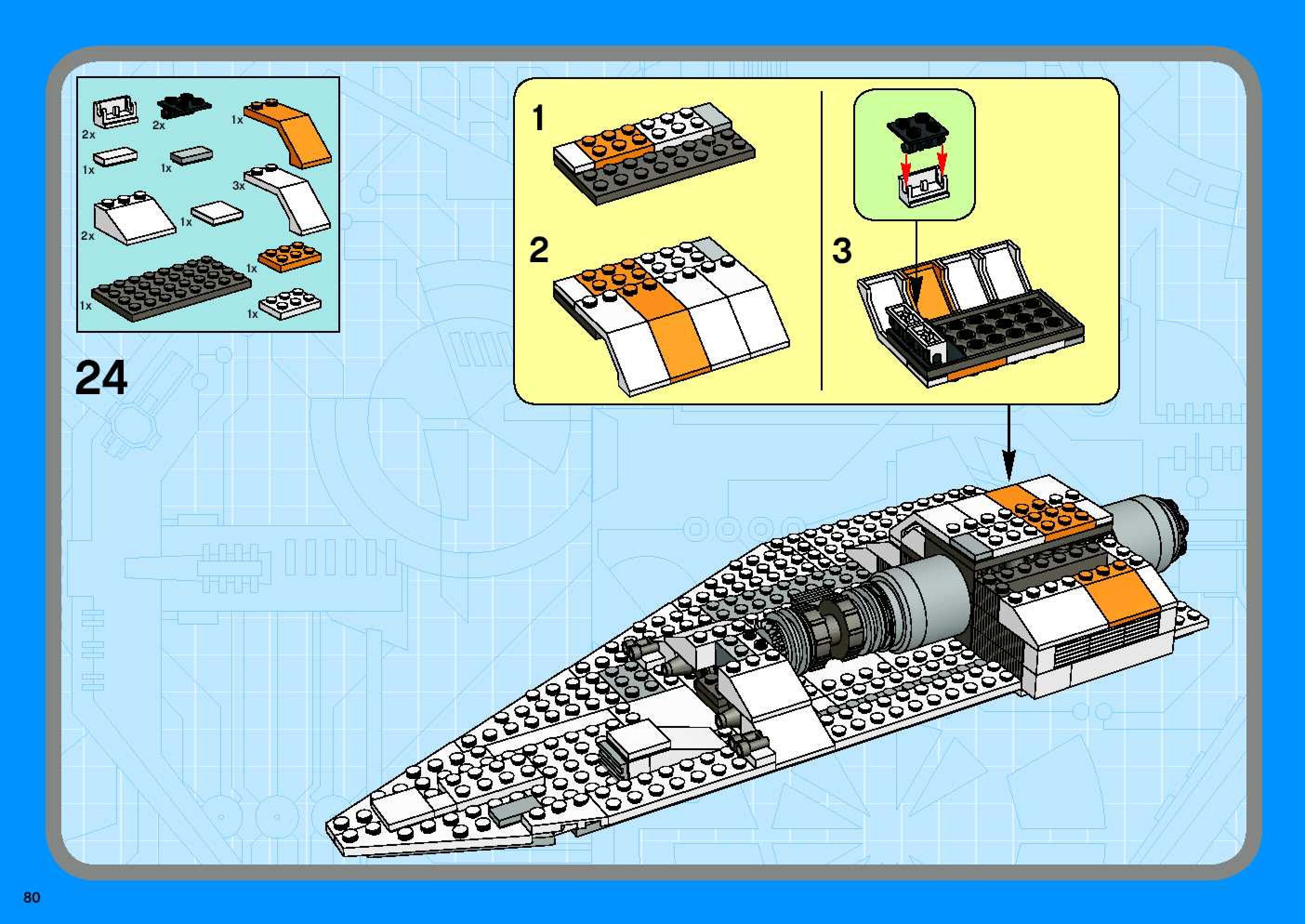 2x
2x
1x
1x
1x
3x
2x
1x
1x
1x
1x

24

1
2
3

80