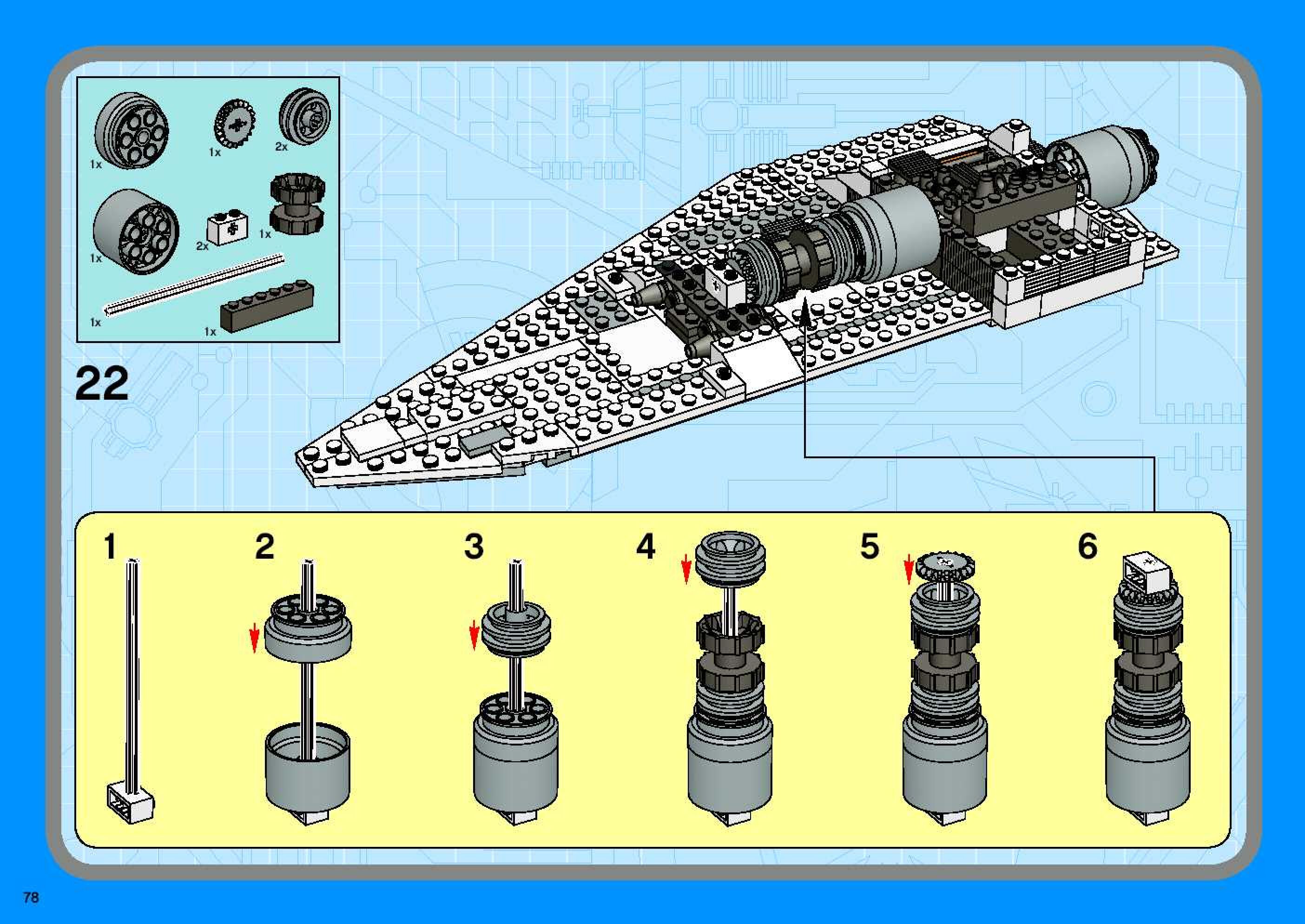 1x
1x
2x
1x
2x
1x
1x
1x

22

1
2
3
4
5
6

78