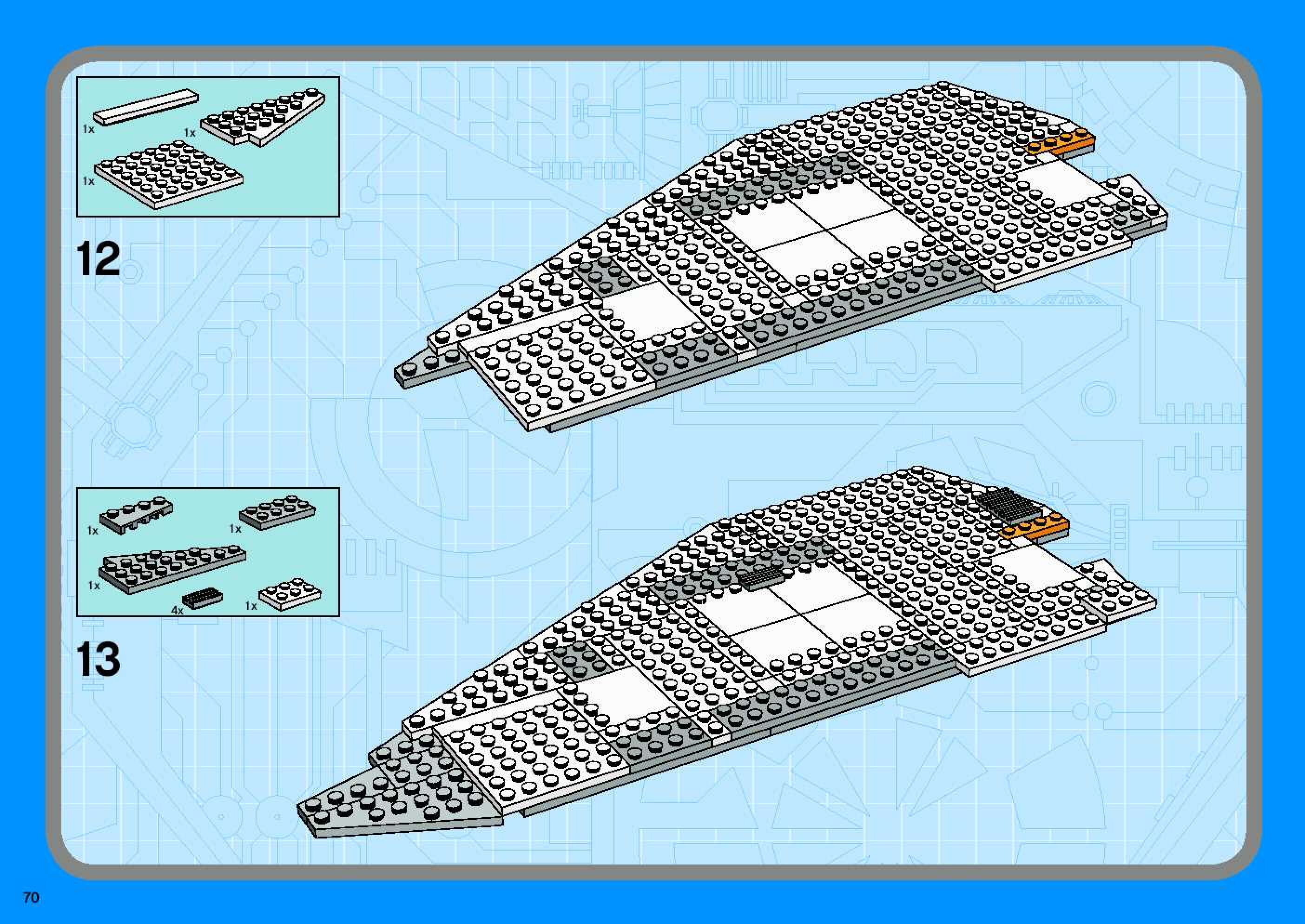 1x

1x

1x

12

1x

1x

1x

4x

1x

13

70