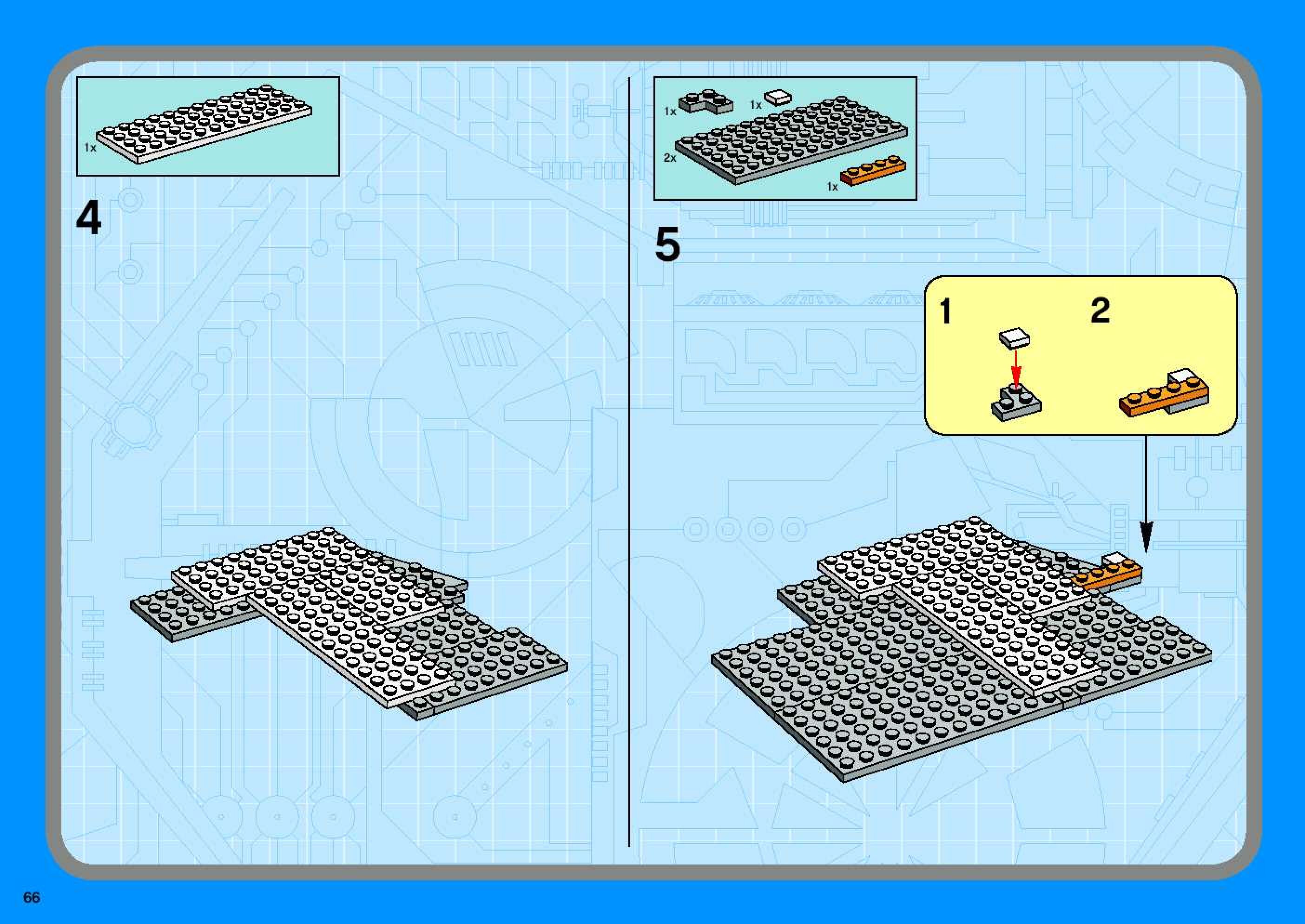 1x

4

1x

1x

2x

1x

5

1

2

66