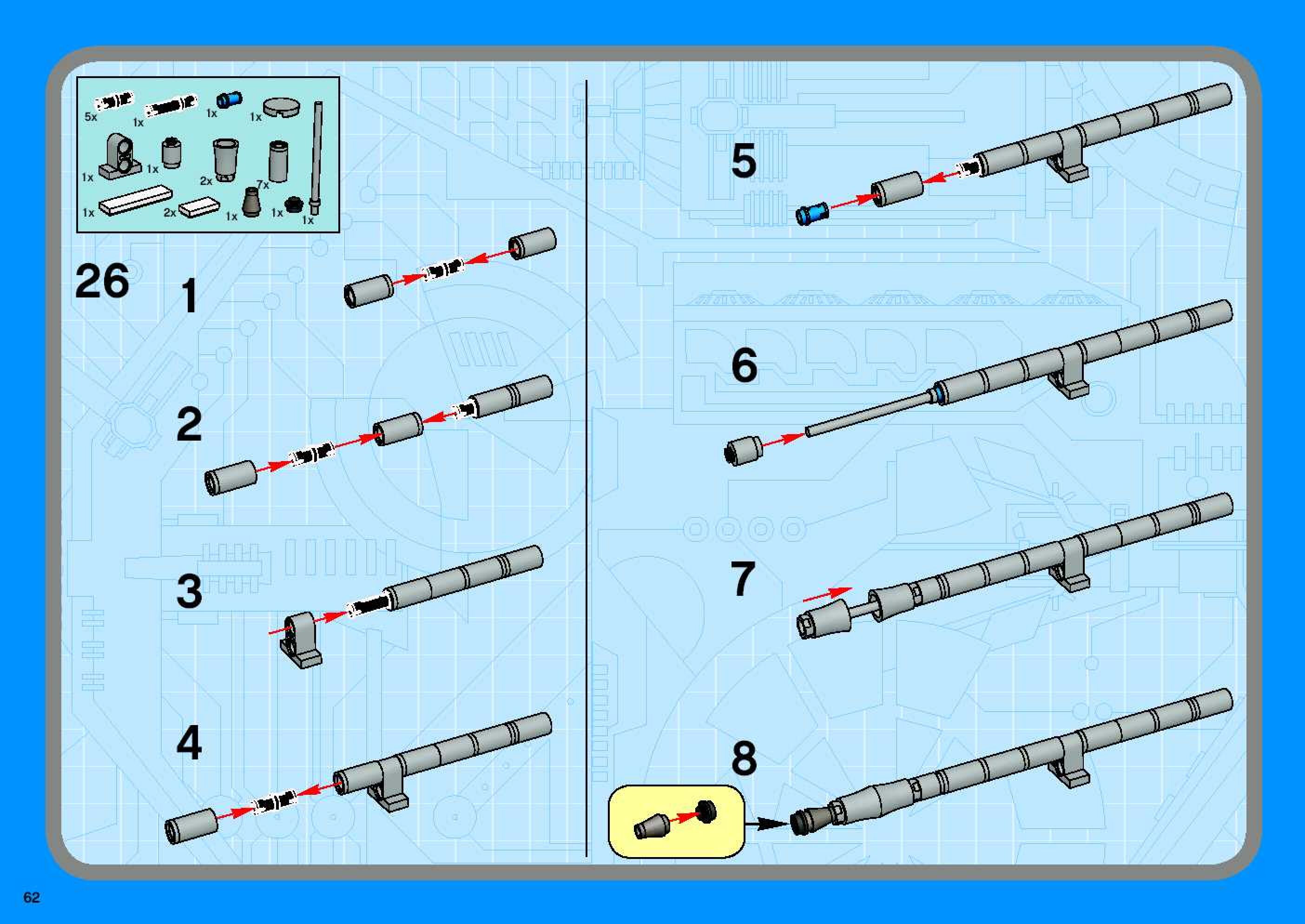 5x 1x 1x 1x
1x 1x 2x 7x
1x 2x 1x 1x 1x

26

1

2

3

4

5

6

7

8

62